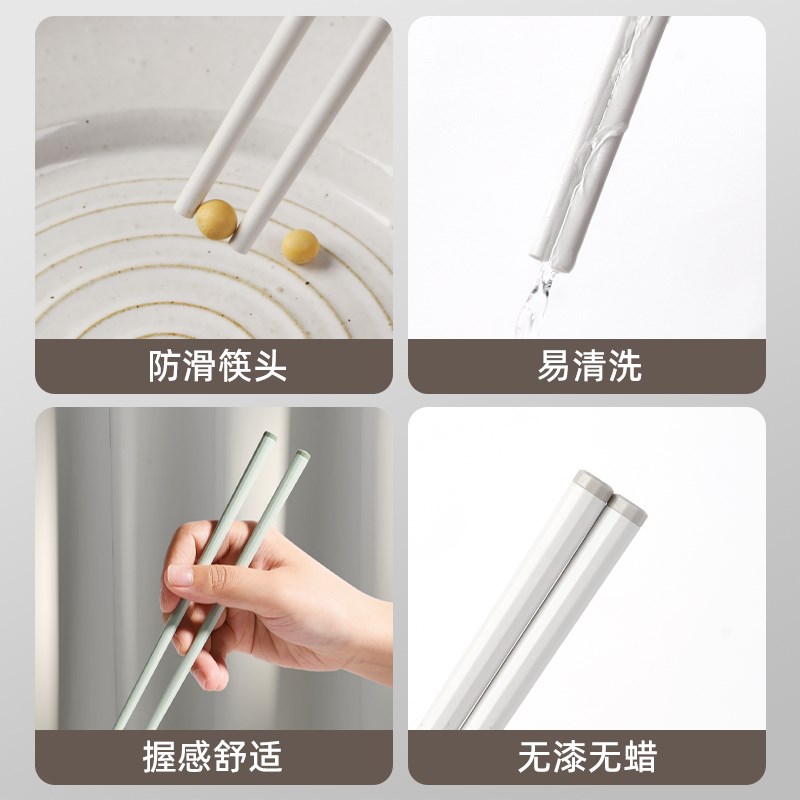 防滑筷头

易清洗

握感舒适

无漆无蜡