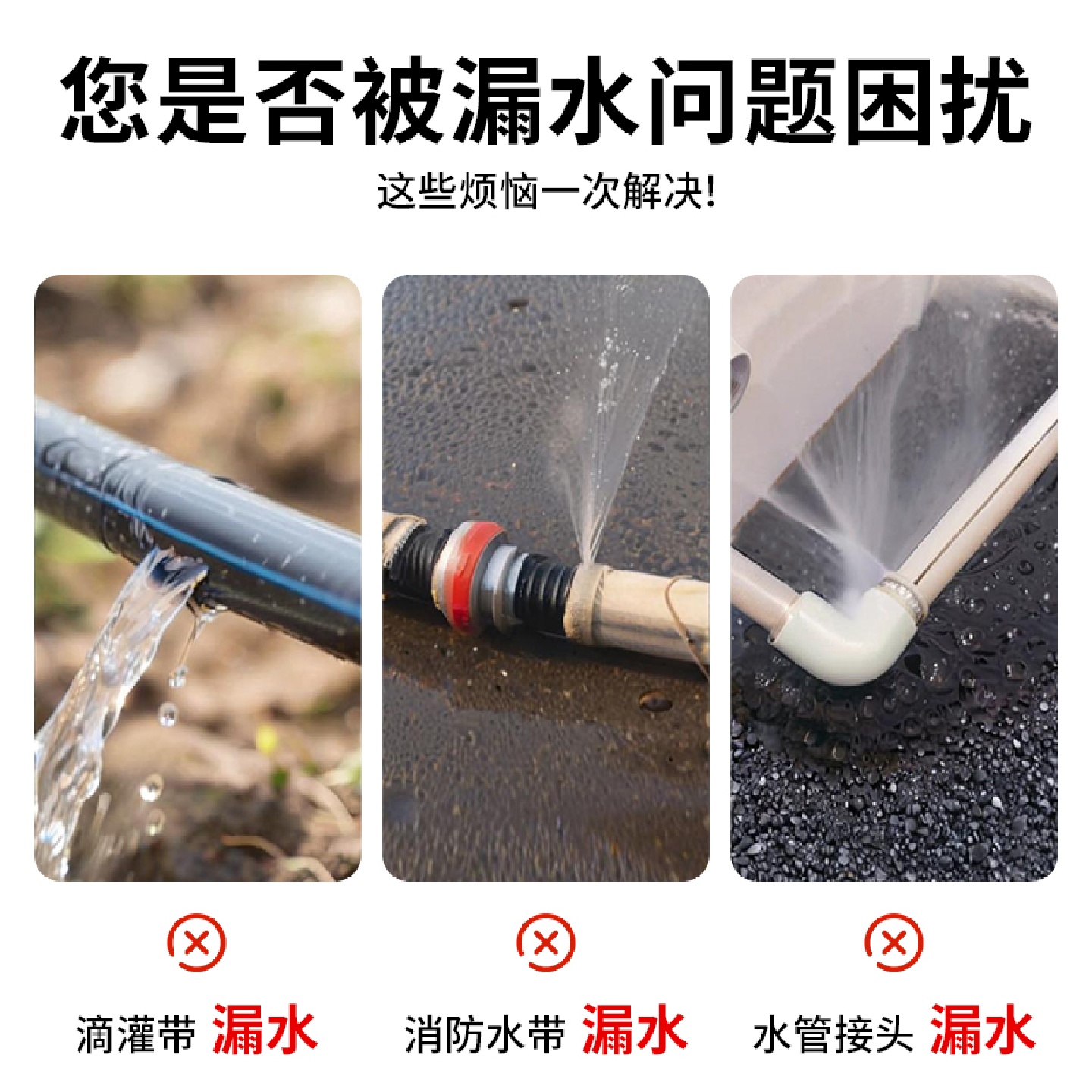 您是否被漏水问题困扰

这些烦恼一次解决!

滴灌带 漏水

消防水带 漏水

水管接头 漏水