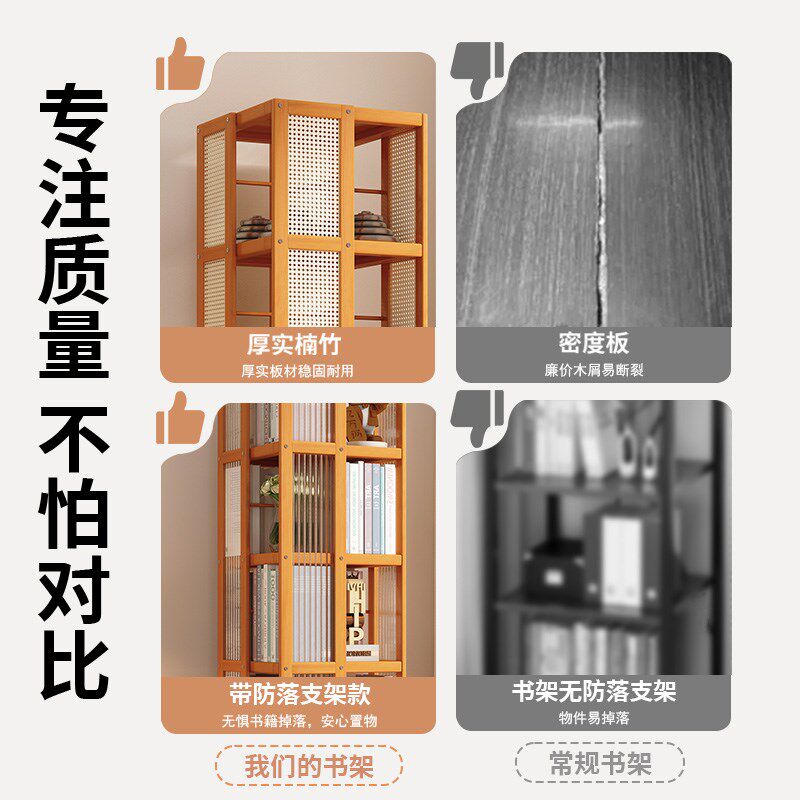 专注质量 不怕对比

厚实楠竹
厚实板材稳固耐用

密度板
廉价木屑易断裂

带防落支架款
无惧书籍掉落，安心置物

书架无防落支架
物件易掉落

我们的书架

常规书架