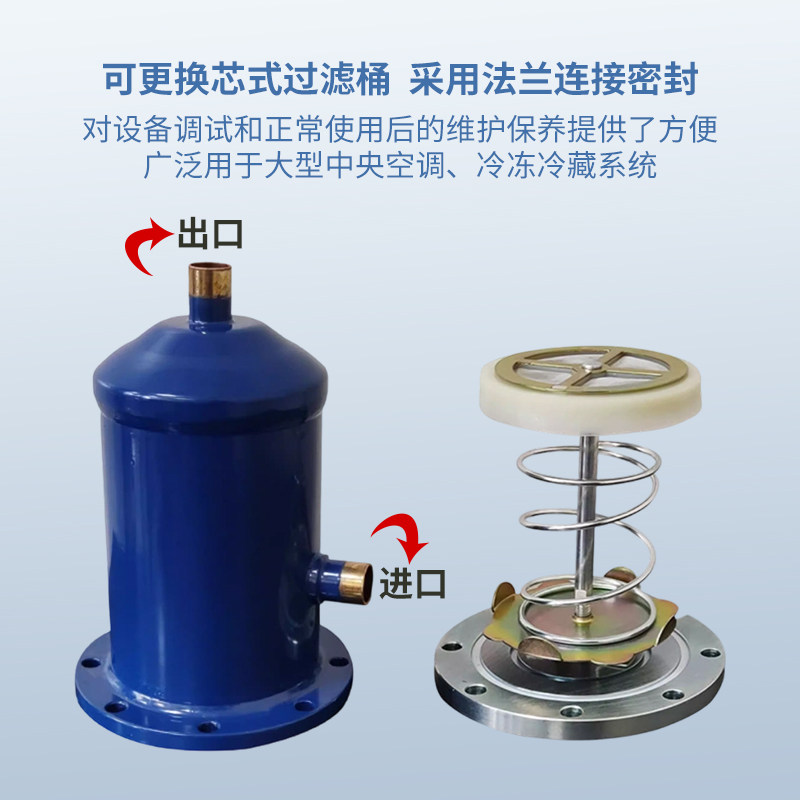 可更换芯式过滤桶 采用法兰连接密封
对设备调试和正常使用后的维护保养提供了方便
广泛用于大型中央空调、冷冻冷藏系统

出口

进口