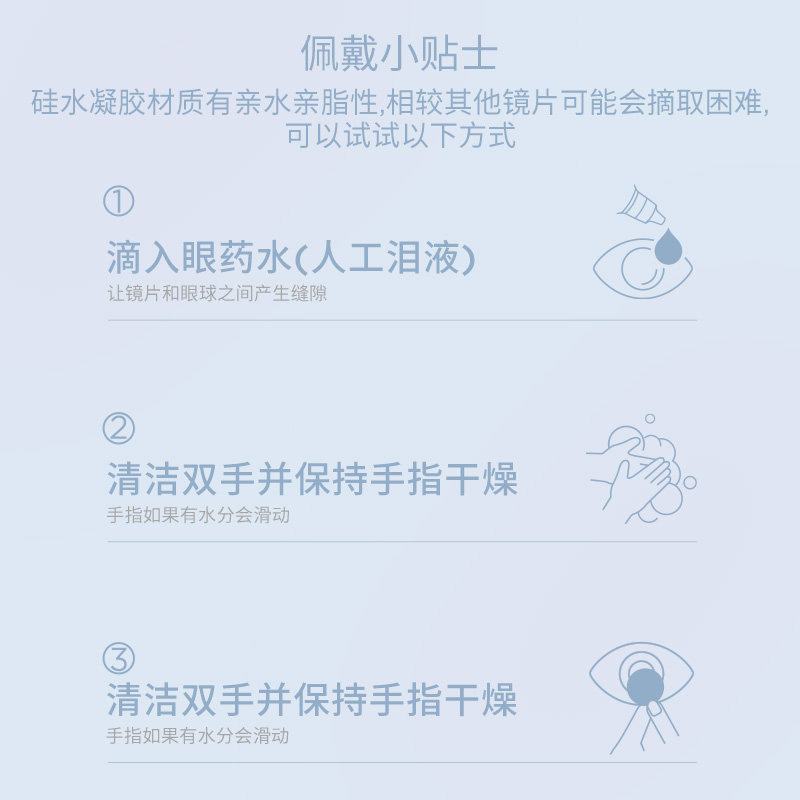 佩戴小贴士

硅水凝胶材质有亲水亲脂性,相较其他镜片可能会摘取困难,可以试试以下方式

①

滴入眼药水(人工泪液)

让镜片和眼球之间产生缝隙

②

清洁双手并保持手指干燥

手指如果有水分会滑动

③

清洁双手并保持手指干燥

手指如果有水分会滑动