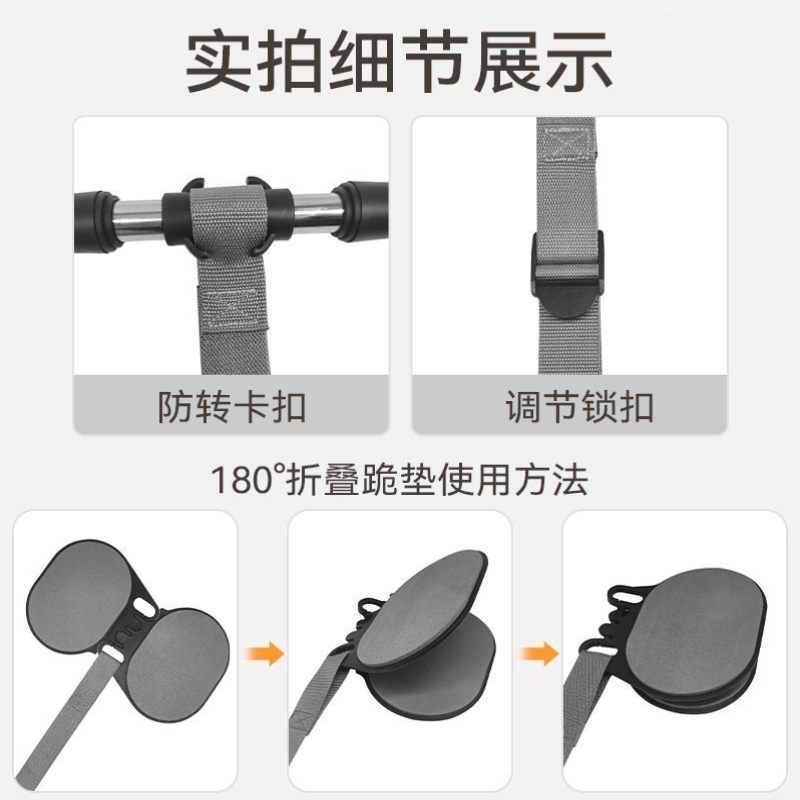 实拍细节展示

防转卡扣

调节锁扣

180°折叠跪垫使用方法