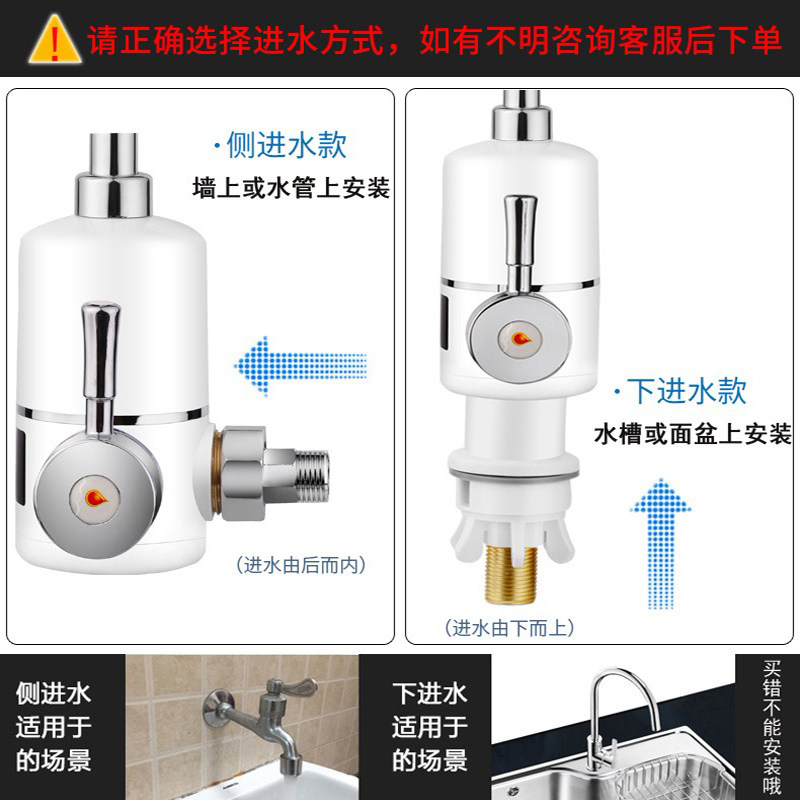 请正确选择进水方式，如有不明咨询客服后下单

·侧进水款
墙上或水管上安装

(进水由后而内)

·下进水款
水槽或面盆上安装

(进水由下而上)

侧进水适用于的场景

下进水适用于的场景

买错不能安装哦