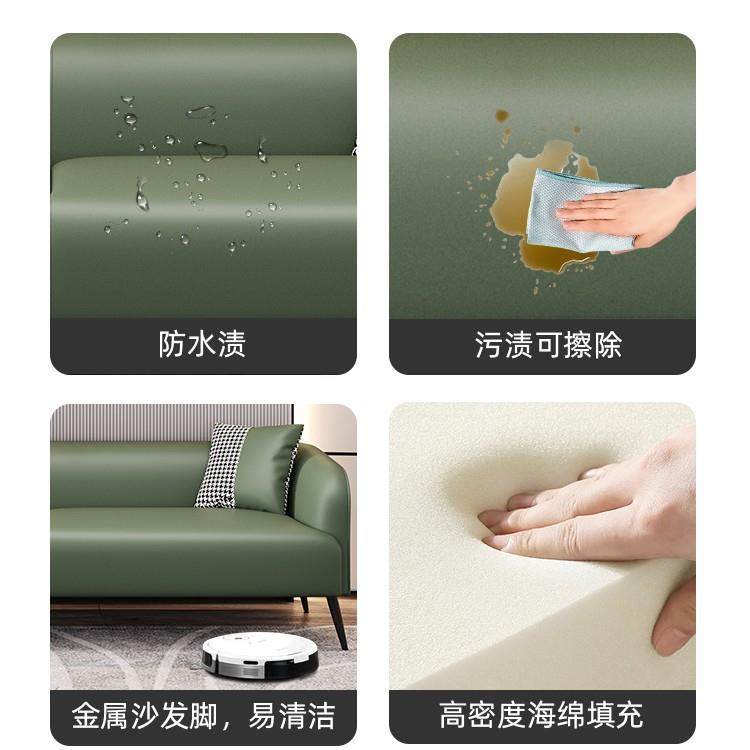 防水渍

污渍可擦除

金属沙发脚，易清洁

高密度海绵填充