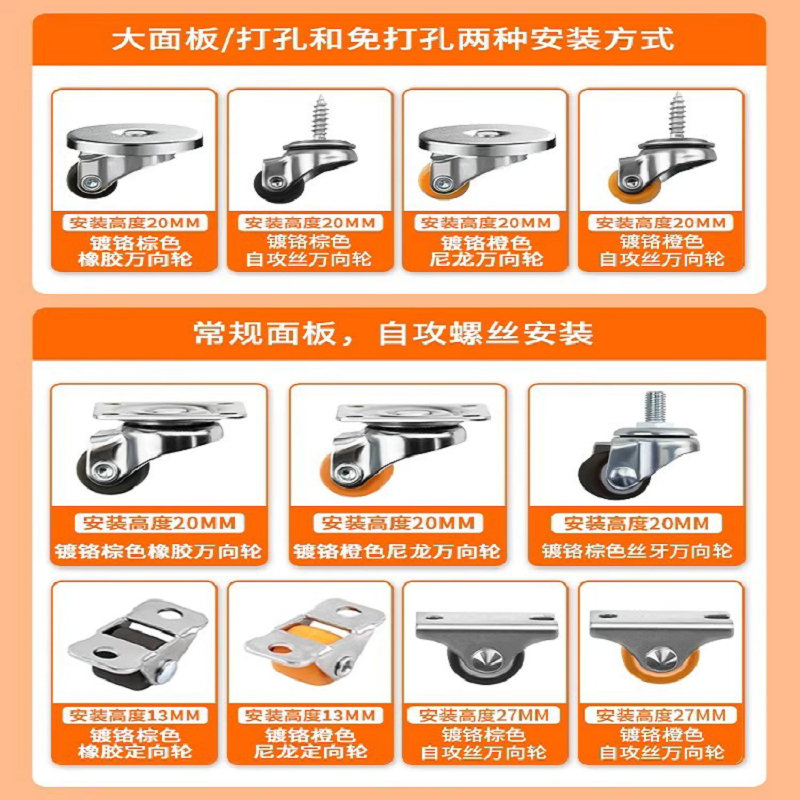 大面板/打孔和免打孔两种安装方式

安装高度20MM
镀铬棕色
橡胶万向轮

安装高度20MM
镀铬棕色
自攻丝万向轮

安装高度20MM
镀铬橙色
尼龙万向轮

安装高度20MM
镀铬橙色
自攻丝万向轮

常规面板，自攻螺丝安装

安装高度20MM
镀铬棕色橡胶万向轮

安装高度20MM
镀铬橙色尼龙万向轮

安装高度20MM
镀铬棕色丝牙万向轮

安装高度13MM
镀铬棕色
橡胶定向轮

安装高度13MM
镀铬橙色
尼龙定向轮

安装高度27MM
镀铬棕色
自攻丝万向轮

安装高度27MM
镀铬橙色
自攻丝万向轮