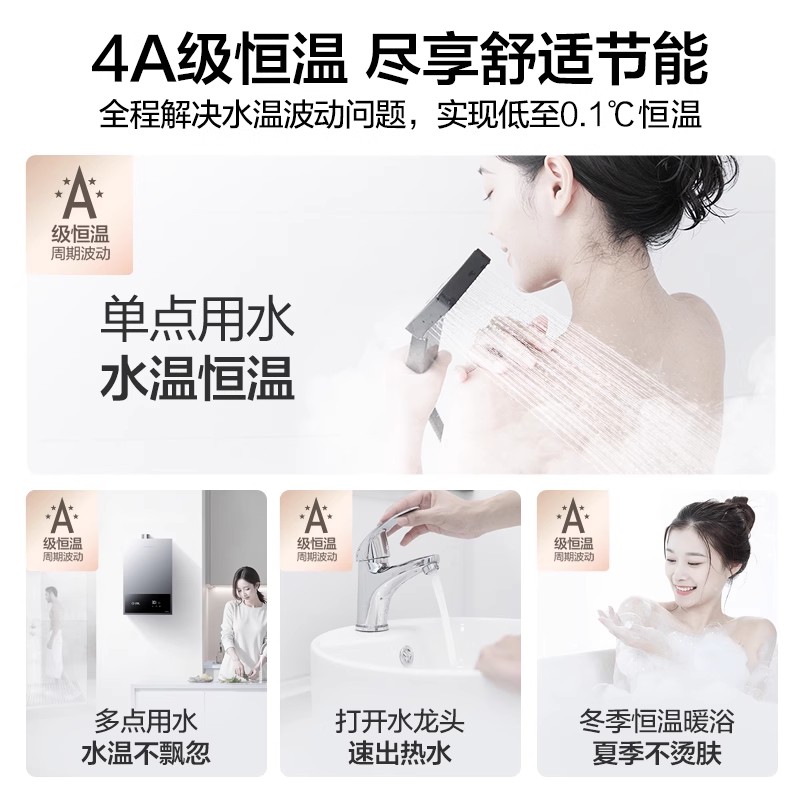 4A级恒温 尽享舒适节能
全程解决水温波动问题，实现低至0.1℃恒温

A
级恒温
周期波动

单点用水
水温恒温

A
级恒温
周期波动

多点用水
水温不飘忽

A
级恒温
周期波动

打开水龙头
速出热水

A
级恒温
周期波动

冬季恒温暖浴
夏季不烫肤