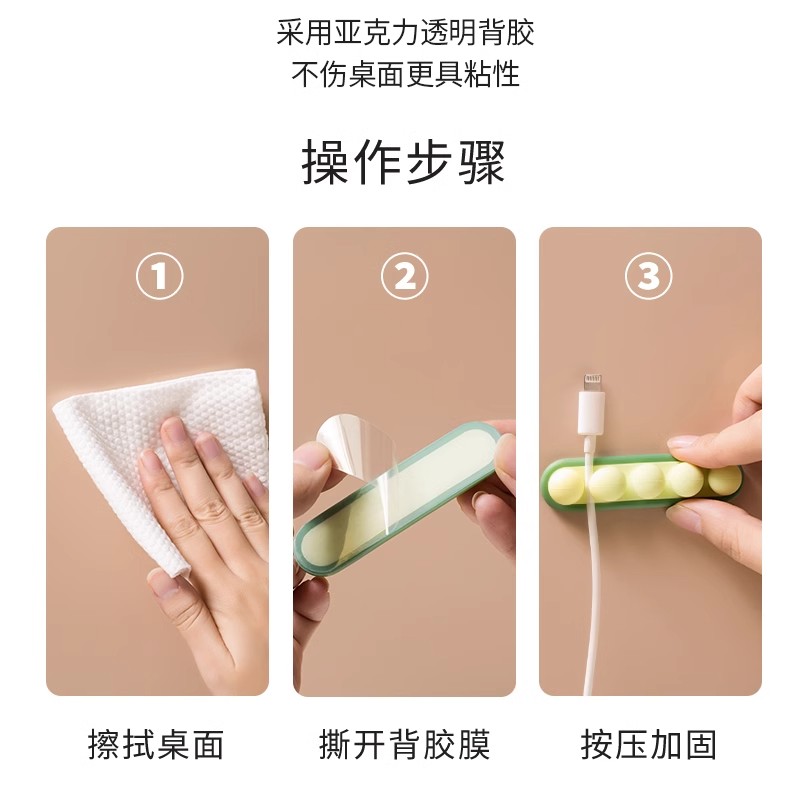 采用亚克力透明背胶
不伤桌面更具粘性

操作步骤

①

②

③

擦拭桌面

撕开背胶膜

按压加固