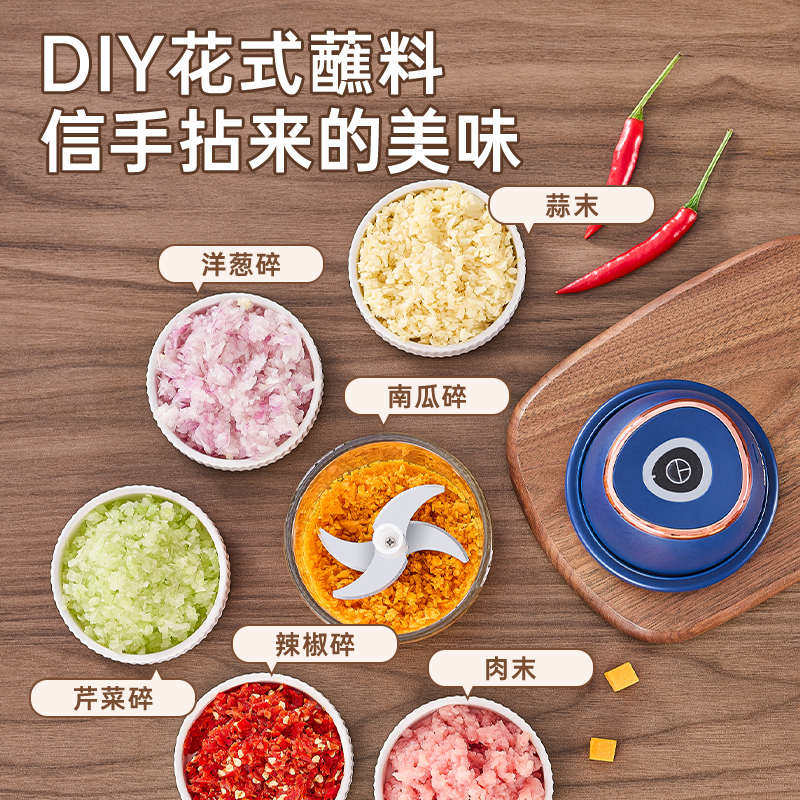 DIY花式蘸料
信手拈来的美味

蒜末

洋葱碎

南瓜碎

辣椒碎

肉末

芹菜碎