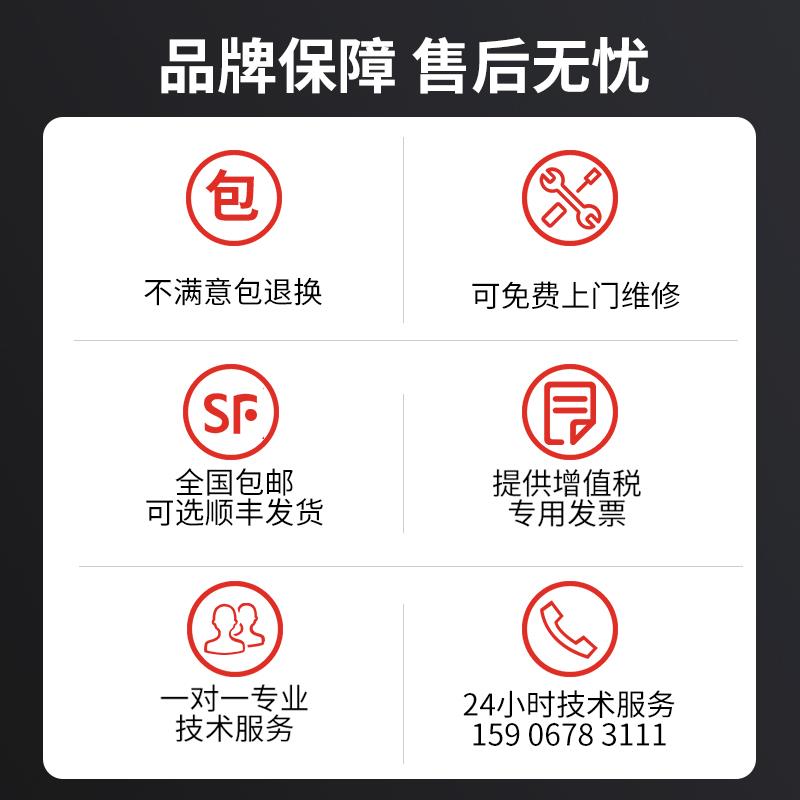 品牌保障 售后无忧

包

不满意包退换

可免费上门维修

SF

全国包邮
可选顺丰发货

提供增值税
专用发票

一对一专业
技术服务

24小时技术服务
159 0678 3111