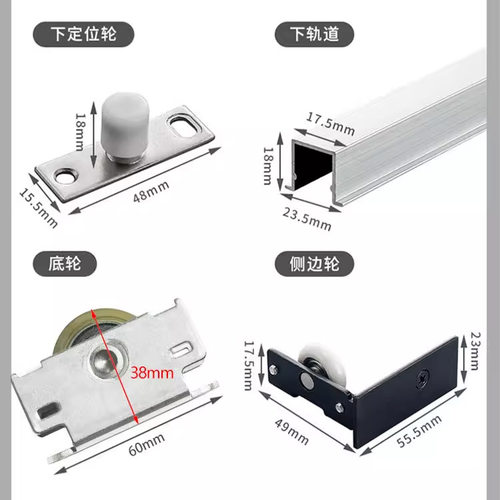 下定位轮

18mm

15.5mm

48mm

下轨道

17.5mm

18mm

23.5mm

底轮

38mm

60mm

侧边轮

17.5mm

23mm

49mm

55.5mm