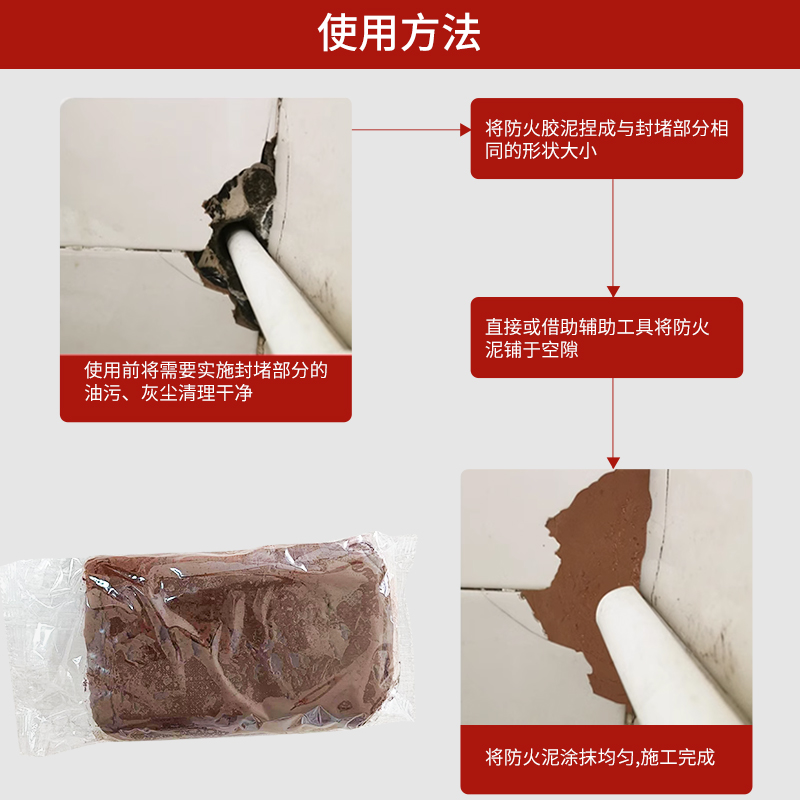 使用方法

使用前将需要实施封堵部分的油污、灰尘清理干净

将防火胶泥捏成与封堵部分相同的形状大小

直接或借助辅助工具将防火泥铺于空隙

将防火泥涂抹均匀,施工完成