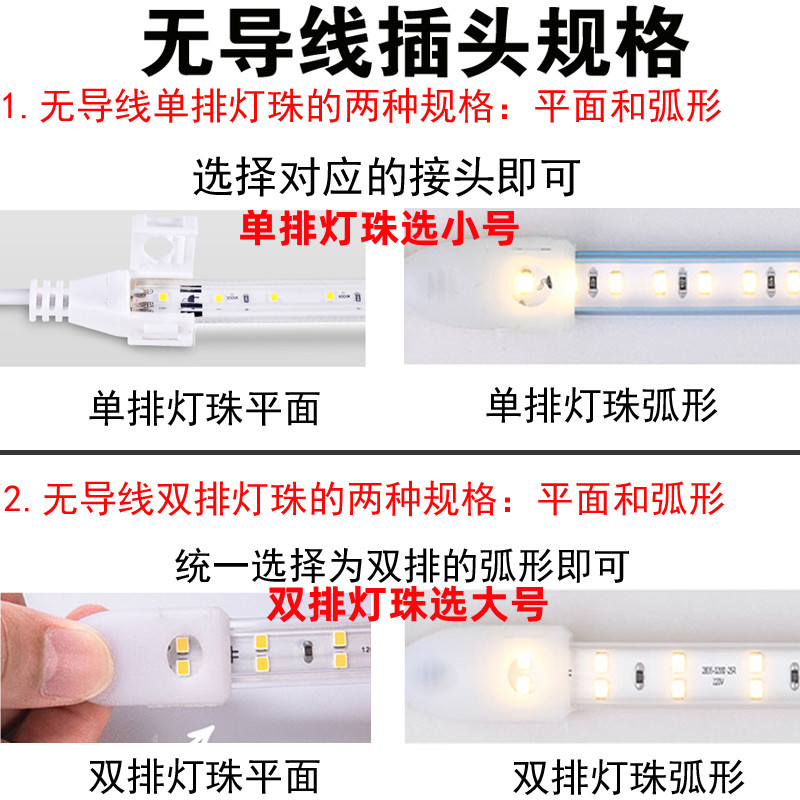 无导线插头规格

1. 无导线单排灯珠的两种规格：平面和弧形

选择对应的接头即可

单排灯珠选小号

单排灯珠平面

单排灯珠弧形

2. 无导线双排灯珠的两种规格：平面和弧形

统一选择为双排的弧形即可

双排灯珠选大号

双排灯珠平面

双排灯珠弧形