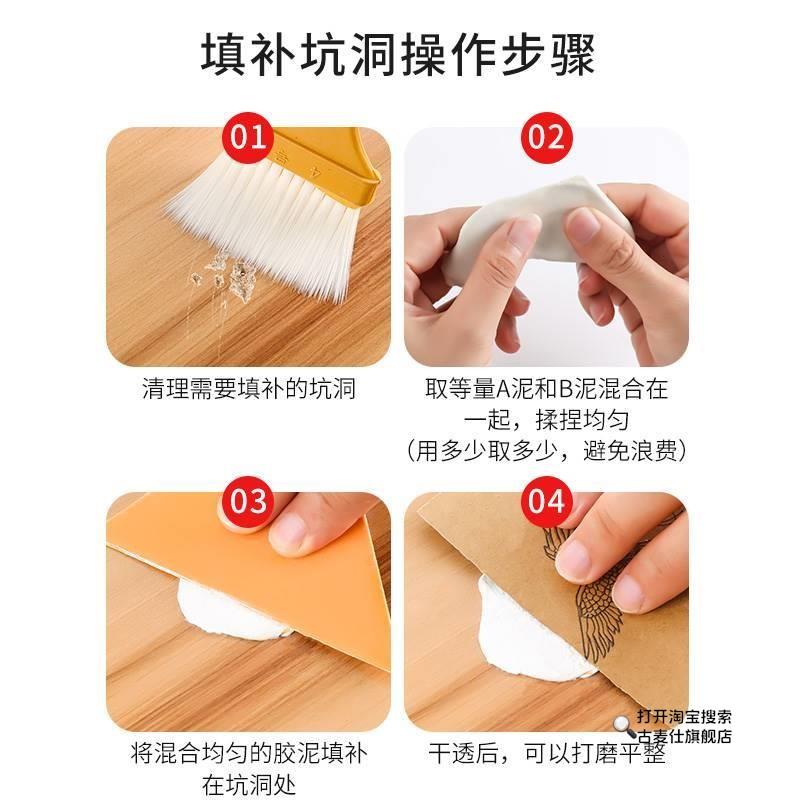 填补坑洞操作步骤

01

清理需要填补的坑洞

02

取等量A泥和B泥混合在一起，揉捏均匀
（用多少取多少，避免浪费）

03

将混合均匀的胶泥填补在坑洞处

04

干透后，可以打磨平整

打开淘宝搜索
古麦仕旗舰店