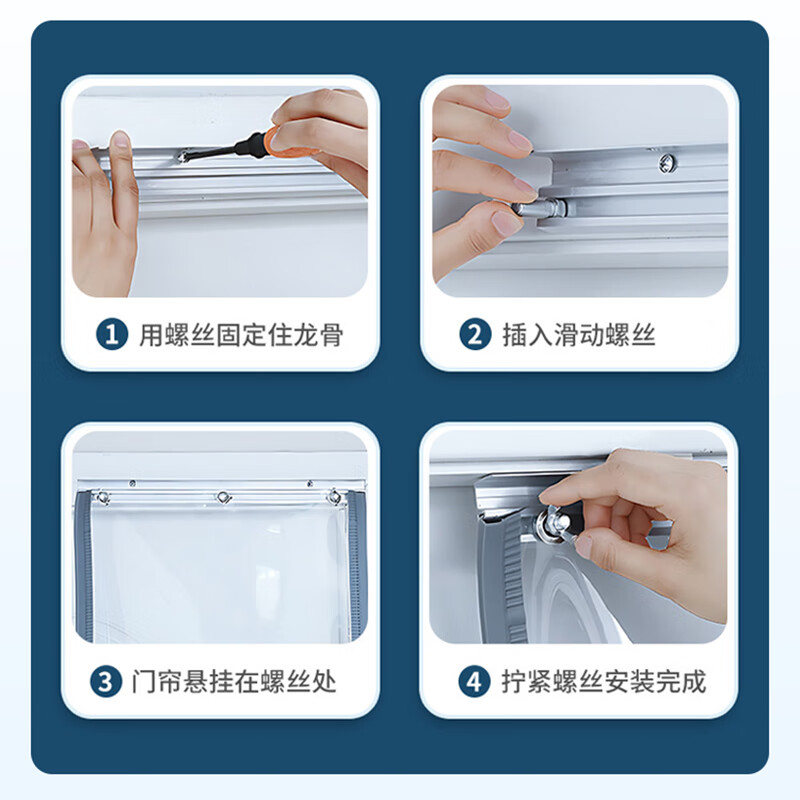 1 用螺丝固定住龙骨

2 插入滑动螺丝

3 门帘悬挂在螺丝处

4 拧紧螺丝安装完成