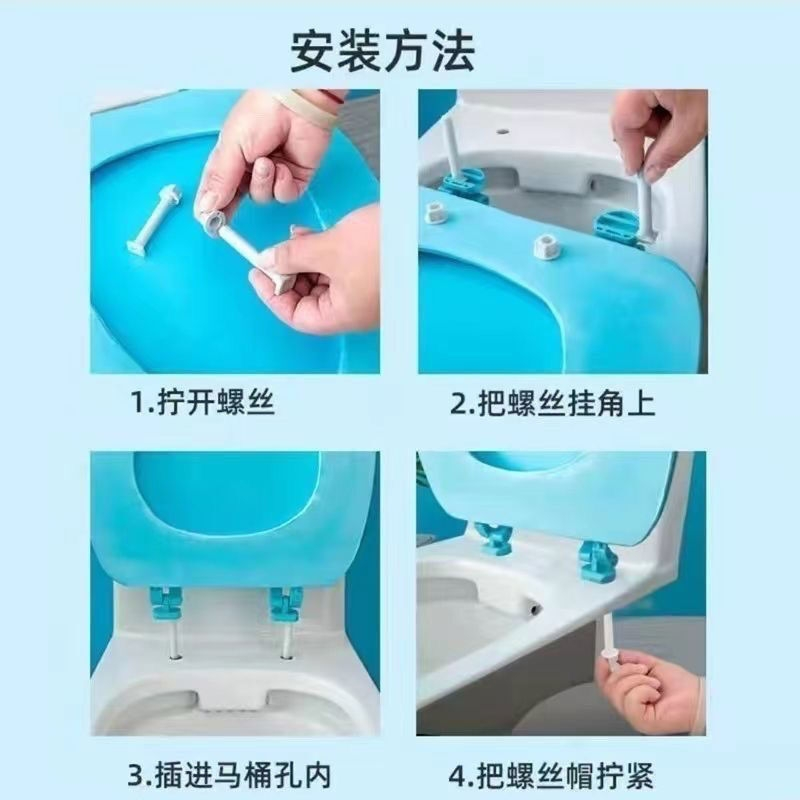 安装方法

1.拧开螺丝

2.把螺丝挂角上

3.插进马桶孔内

4.把螺丝帽拧紧