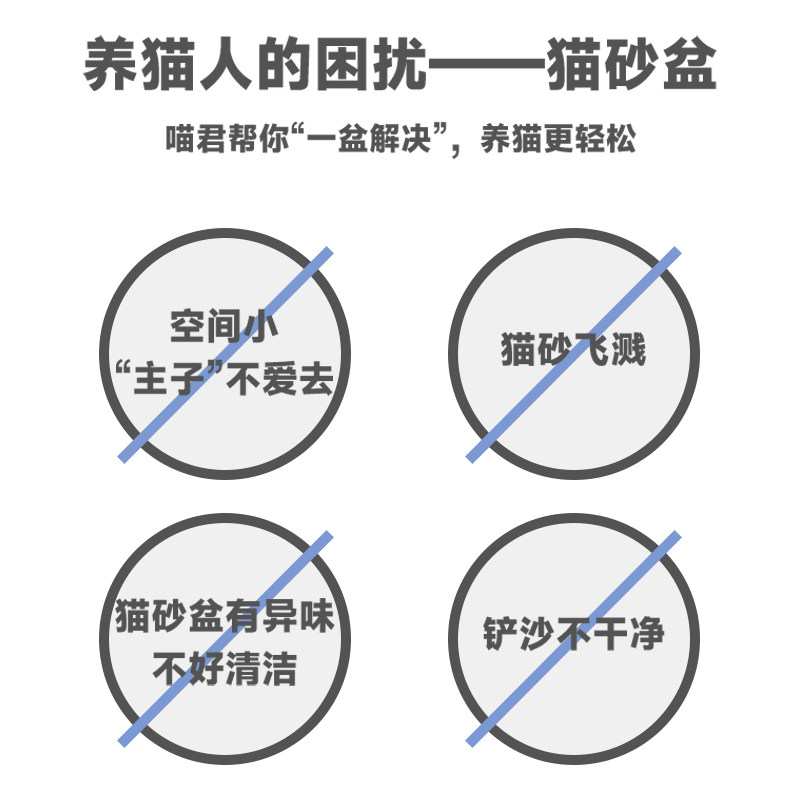 养猫人的困扰——猫砂盆

喵君帮你“一盆解决”，养猫更轻松

空间小
“主子”不爱去

猫砂飞溅

猫砂盆有异味
不好清洁

铲沙不干净