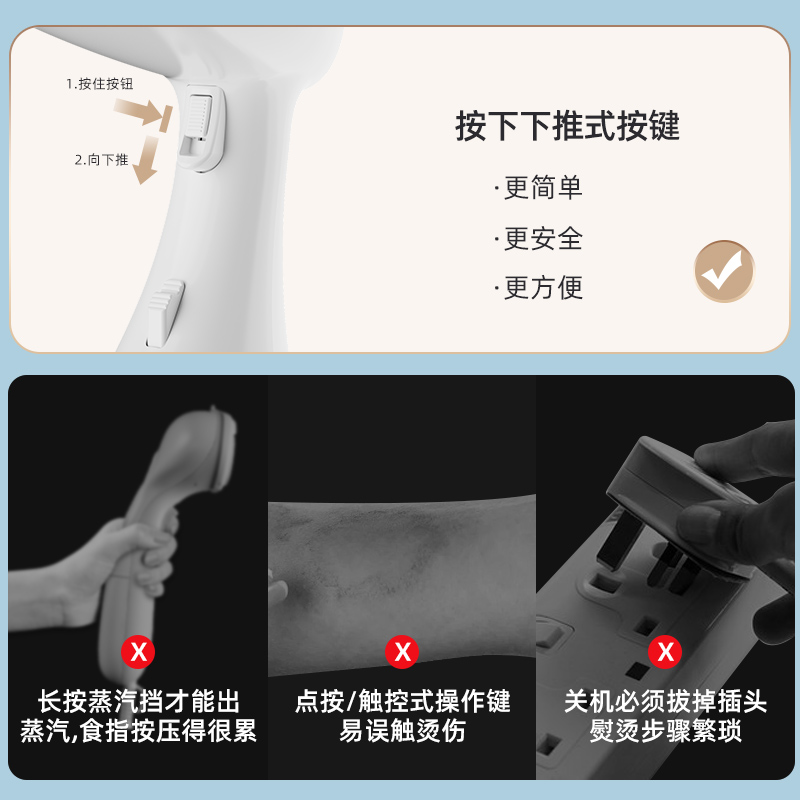 1.按住按钮

2.向下推

按下下推式按键

·更简单

·更安全

·更方便

X
长按蒸汽挡才能出蒸汽,食指按压得很累

X
点按/触控式操作键易误触烫伤

X
关机必须拔掉插头熨烫步骤繁琐