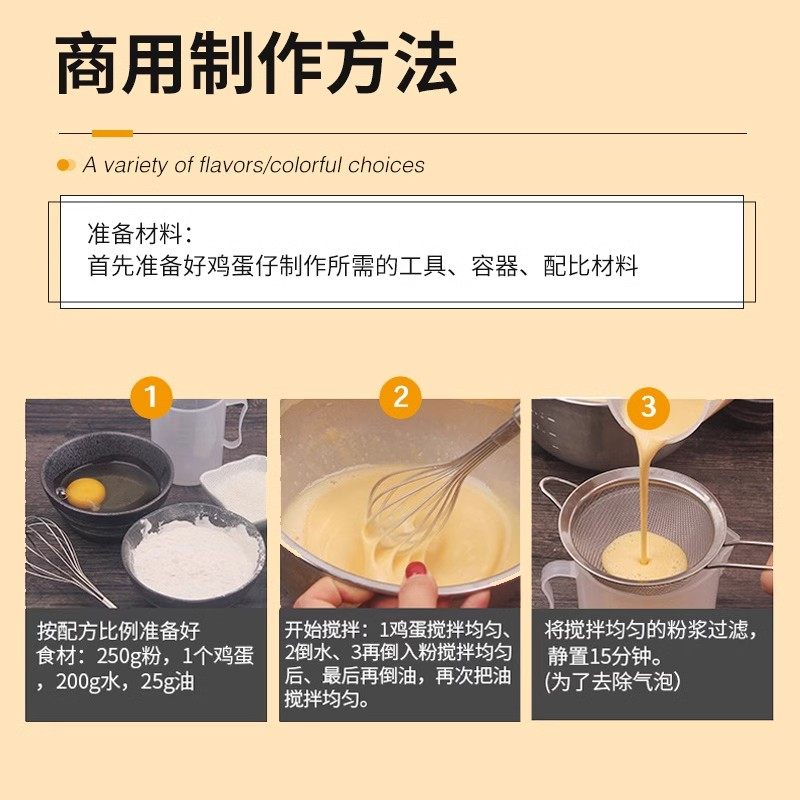 商用制作方法

A variety of flavors/colorful choices

准备材料：
首先准备好鸡蛋仔制作所需的工具、容器、配比材料

1

按配方比例准备好食材：250g粉，1个鸡蛋，200g水，25g油

2

开始搅拌：1鸡蛋搅拌均匀、2倒水、3再倒入粉搅拌均匀后、最后再倒油，再次把油搅拌均匀。

3

将搅拌均匀的粉浆过滤，静置15分钟。
(为了去除气泡)