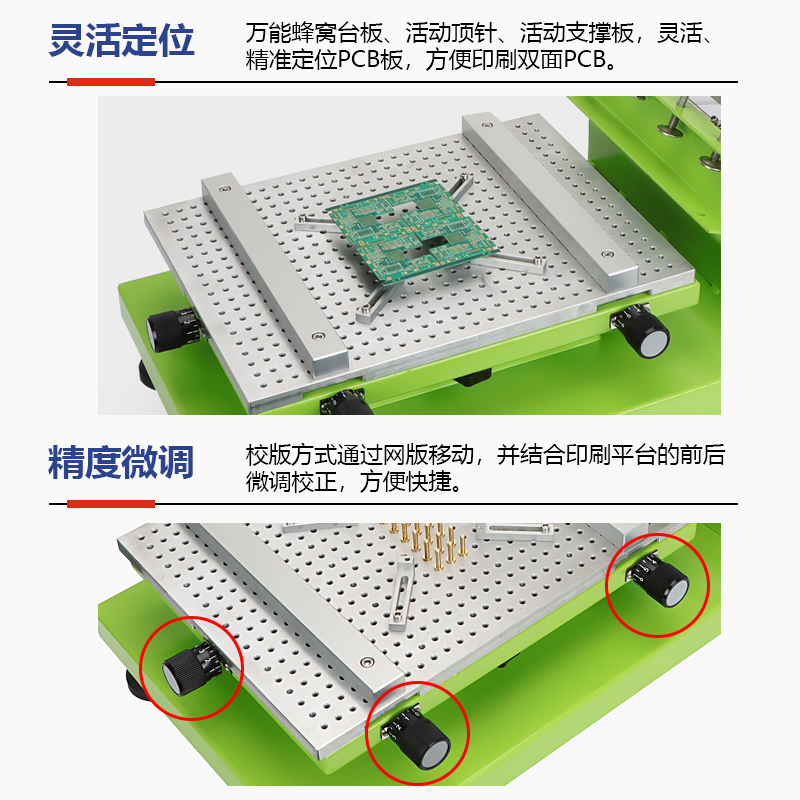 灵活定位

万能蜂窝台板、活动顶针、活动支撑板，灵活、精准定位PCB板，方便印刷双面PCB。

精度微调

校版方式通过网版移动，并结合印刷平台的前后微调校正，方便快捷。