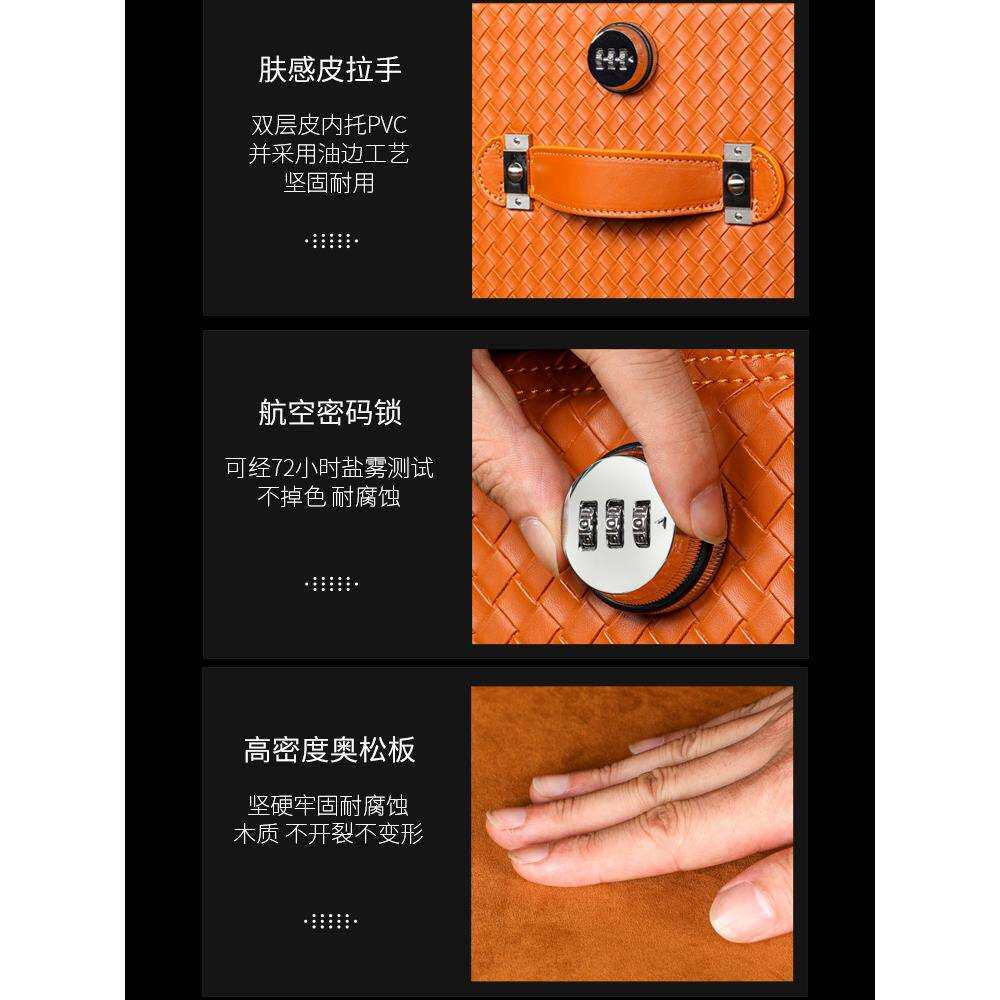 肤感皮拉手

双层皮内托PVC
并采用油边工艺
坚固耐用

航空密码锁

可经72小时盐雾测试
不掉色 耐腐蚀

高密度奥松板

坚硬牢固耐腐蚀
木质 不开裂不变形