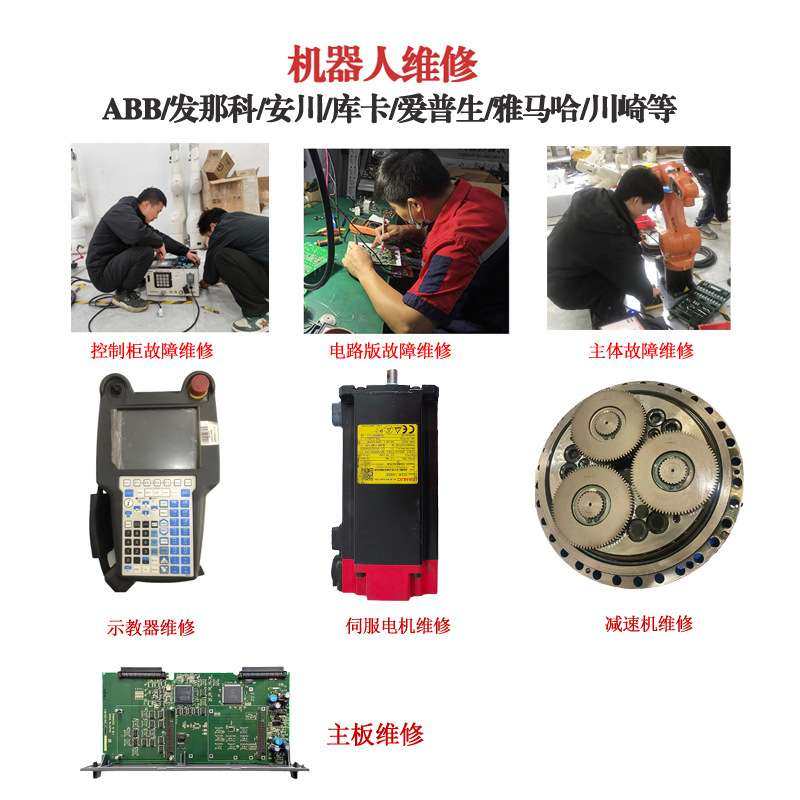 机器人维修
ABB/发那科/安川/库卡/爱普生/雅马哈/川崎等

控制柜故障维修

电路版故障维修

主体故障维修

示教器维修

伺服电机维修

减速机维修

主板维修