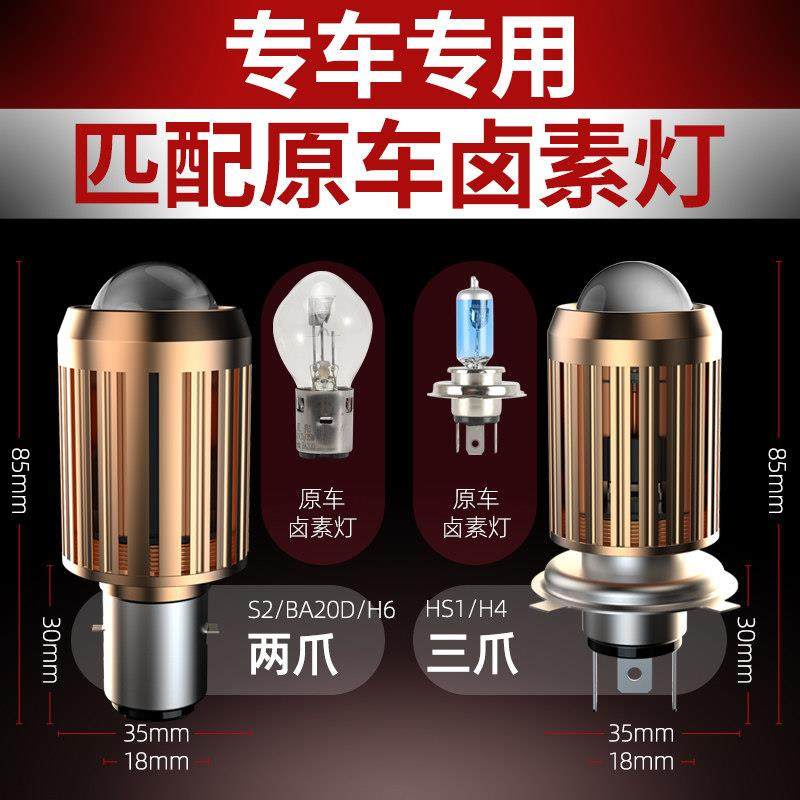 专车专用

匹配原车卤素灯

85mm

原车
卤素灯

原车
卤素灯

85mm

30mm

S2/BA20D/H6
两爪

HS1/H4
三爪

30mm

35mm
18mm

35mm
18mm