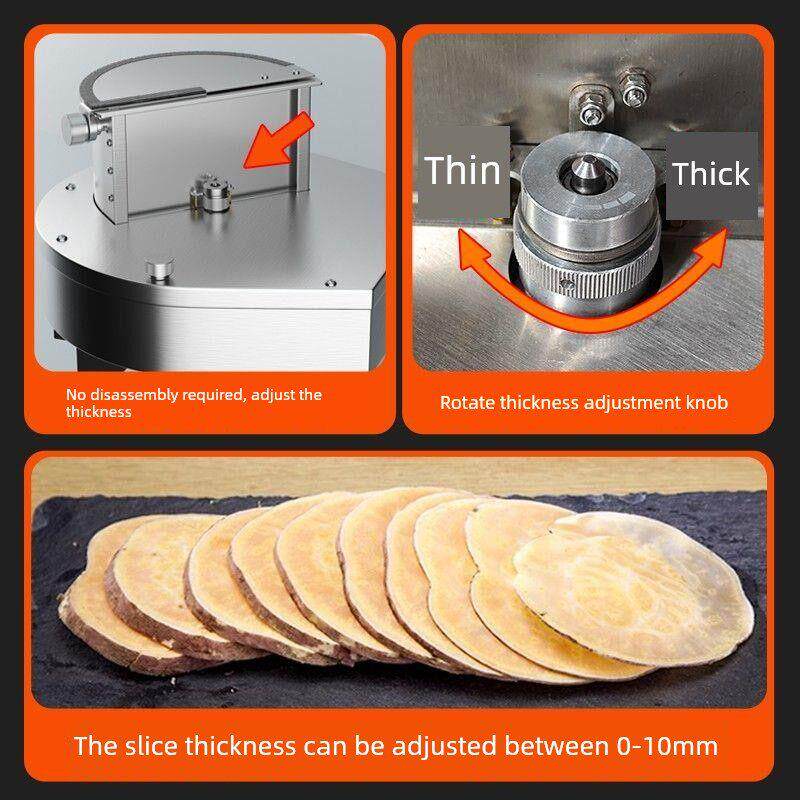 No disassembly required, adjust the thickness

Thin

Thick

Rotate thickness adjustment knob

The slice thickness can be adjusted between 0-10mm