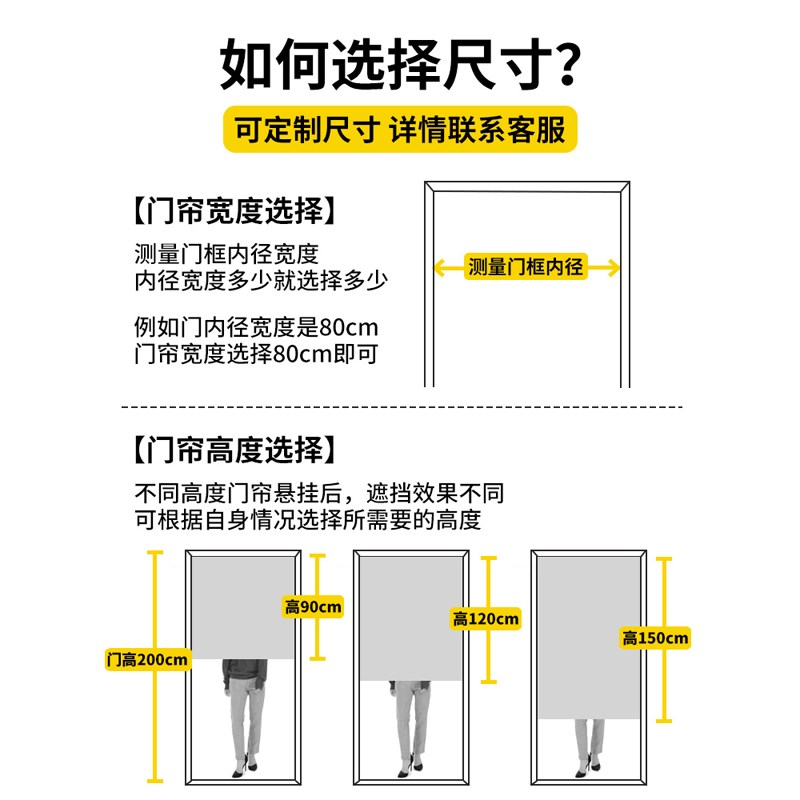 如何选择尺寸?

可定制尺寸 详情联系客服

【门帘宽度选择】

测量门框内径宽度
内径宽度多少就选择多少

例如门内径宽度是80cm
门帘宽度选择80cm即可

测量门框内径

【门帘高度选择】

不同高度门帘悬挂后，遮挡效果不同
可根据自身情况选择所需要的高度

门高200cm

高90cm

高120cm

高150cm