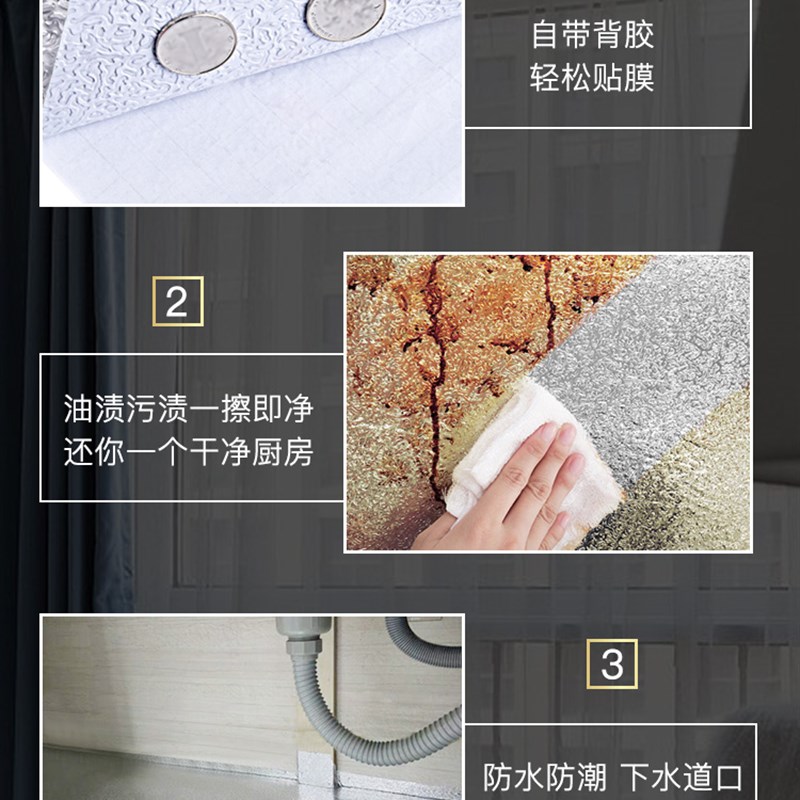 自带背胶
轻松贴膜

2

油渍污渍一擦即净
还你一个干净厨房

3

防水防潮 下水道口