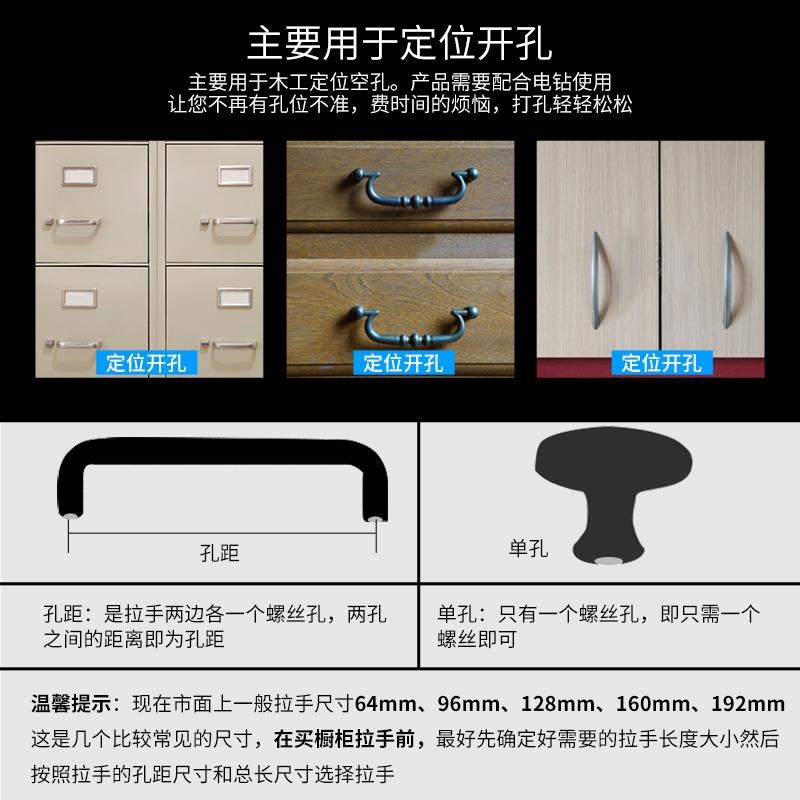 主要用于定位开孔

主要用于木工定位空孔。产品需要配合电钻使用
让您不再有孔位不准，费时间的烦恼，打孔轻轻松松

定位开孔

定位开孔

定位开孔

孔距

单孔

孔距：是拉手两边各一个螺丝孔，两孔之间的距离即为孔距

单孔：只有一个螺丝孔，即只需一个螺丝即可

温馨提示：现在市面上一般拉手尺寸64mm、96mm、128mm、160mm、192mm这是几个比较常见的尺寸，在买橱柜拉手前，最好先确定好需要的拉手长度大小然后按照拉手的孔距尺寸和总长尺寸选择拉手