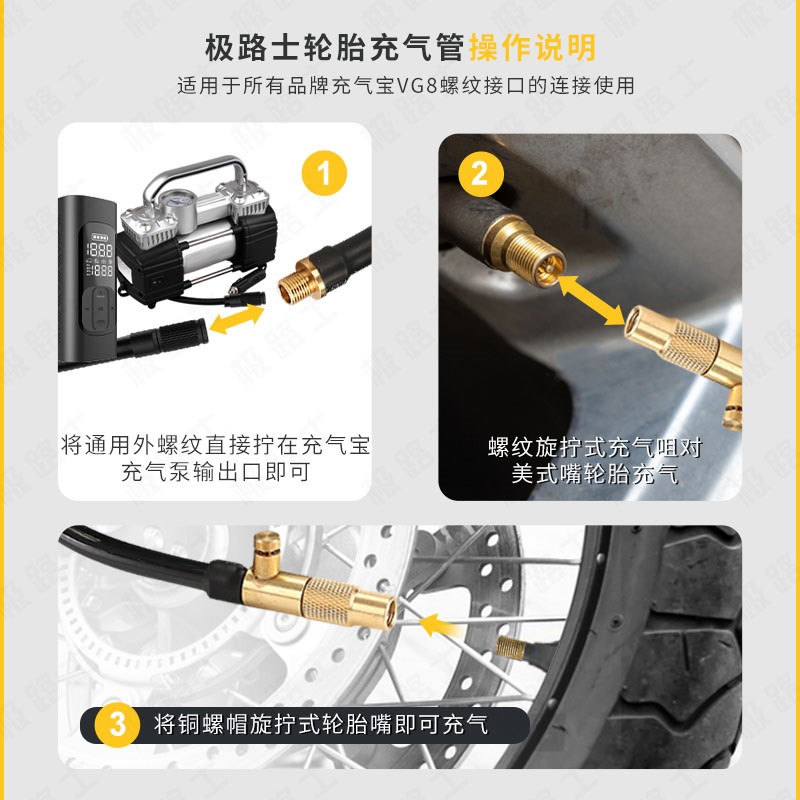 极路士轮胎充气管操作说明

适用于所有品牌充气宝VG8螺纹接口的连接使用

1

将通用外螺纹直接拧在充气宝充气泵输出口即可

2

螺纹旋拧式充气咀对美式嘴轮胎充气

3

将铜螺帽旋拧式轮胎嘴即可充气