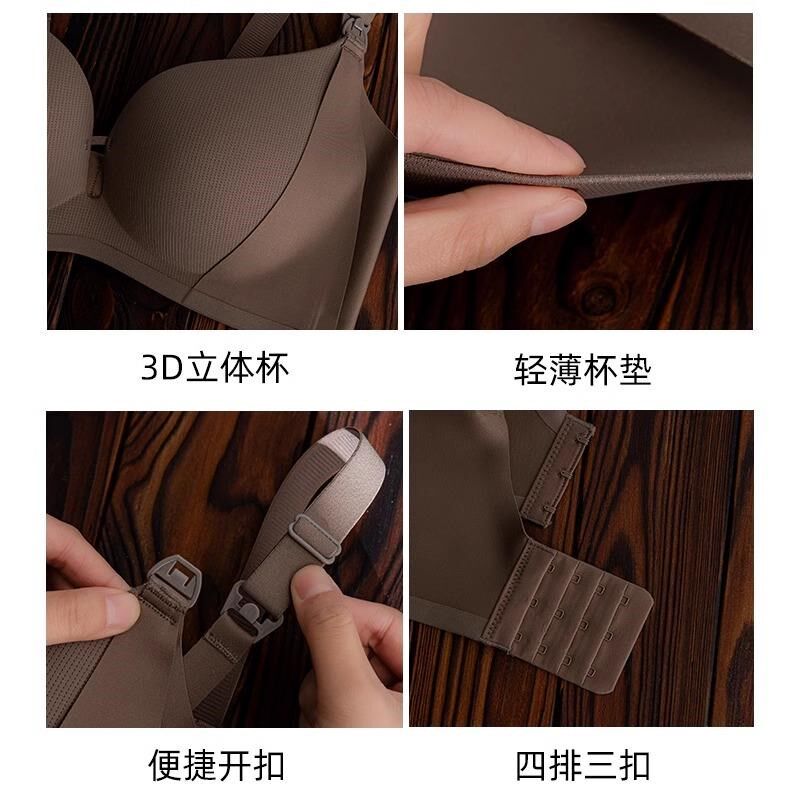 3D立体杯

轻薄杯垫

便捷开扣

四排三扣