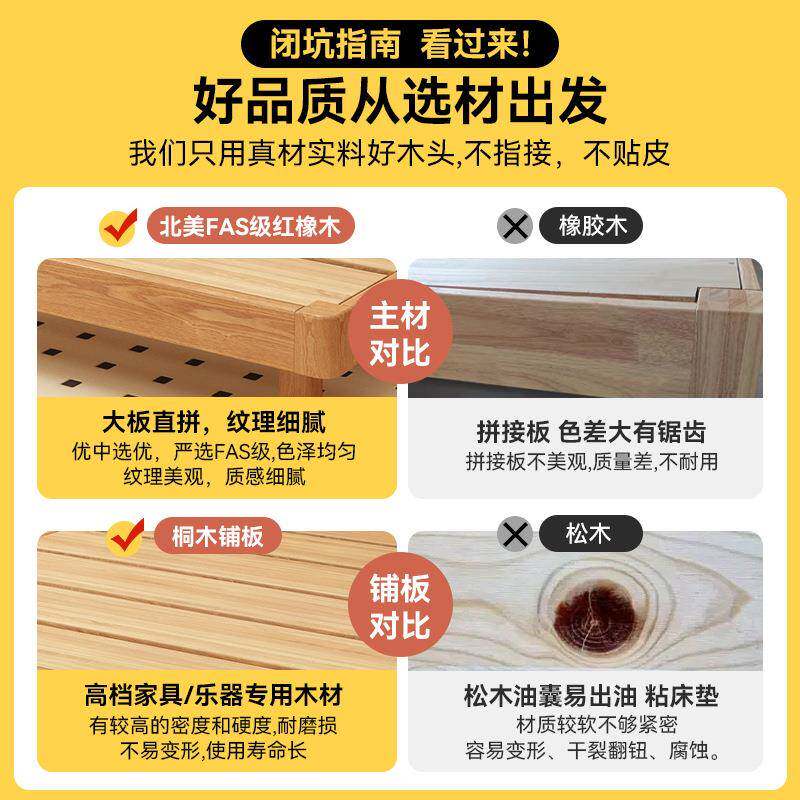 闭坑指南 看过来!

好品质从选材出发

我们只用真材实料好木头,不指接,不贴皮

北美FAS级红橡木

橡胶木

主材对比

大板直拼，纹理细腻
优中选优，严选FAS级,色泽均匀
纹理美观，质感细腻

拼接板 色差大有锯齿
拼接板不美观,质量差,不耐用

桐木铺板

松木

铺板对比

高档家具/乐器专用木材
有较高的密度和硬度,耐磨损
不易变形,使用寿命长

松木油囊易出油 粘床垫
材质较软不够紧密
容易变形、干裂翻钮、腐蚀。