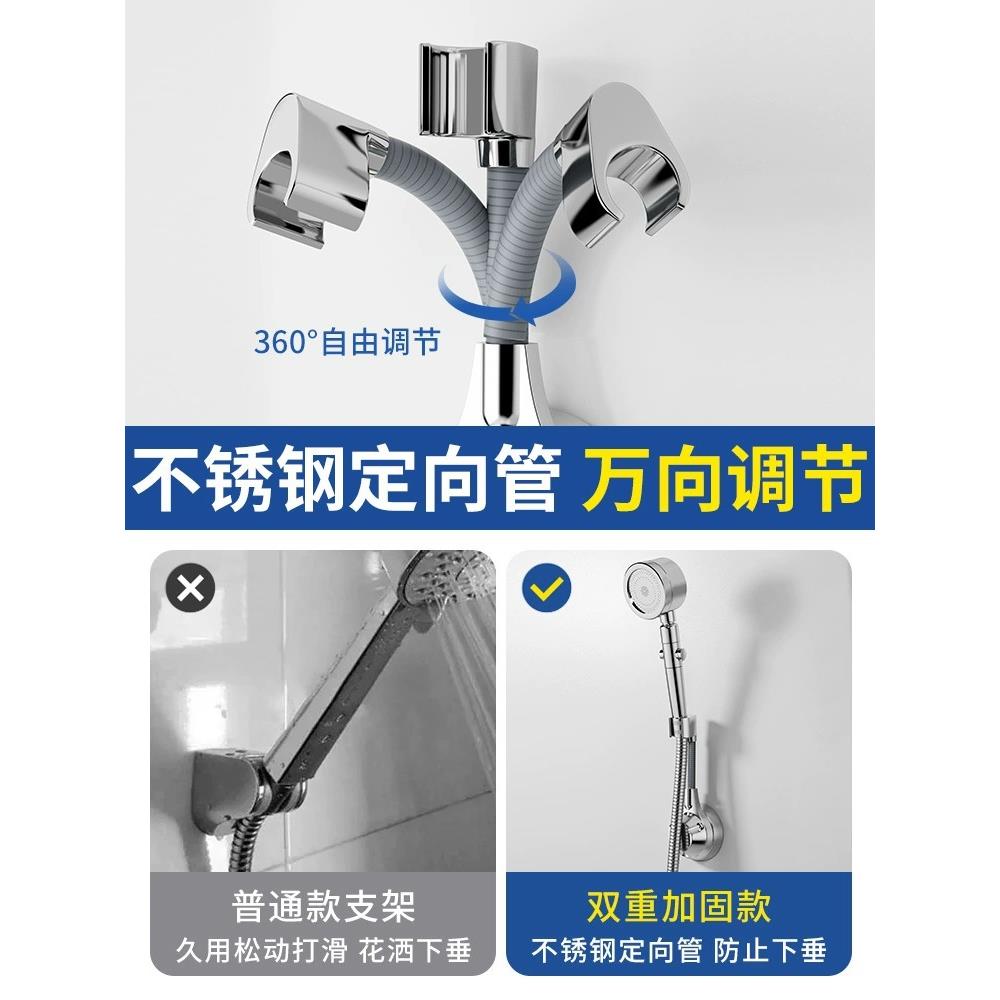 360°自由调节

不锈钢定向管 万向调节

普通款支架
久用松动打滑 花洒下垂

双重加固款
不锈钢定向管 防止下垂