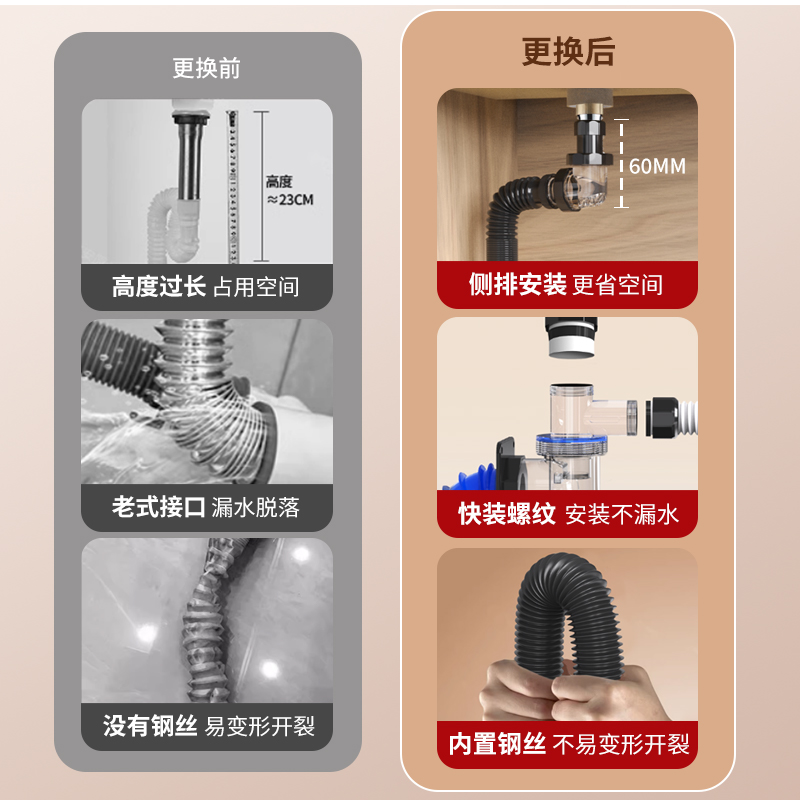 更换前

高度
≈23CM

高度过长 占用空间

老式接口 漏水脱落

没有钢丝 易变形开裂

更换后

60MM

侧排安装 更省空间

快装螺纹 安装不漏水

内置钢丝 不易变形开裂