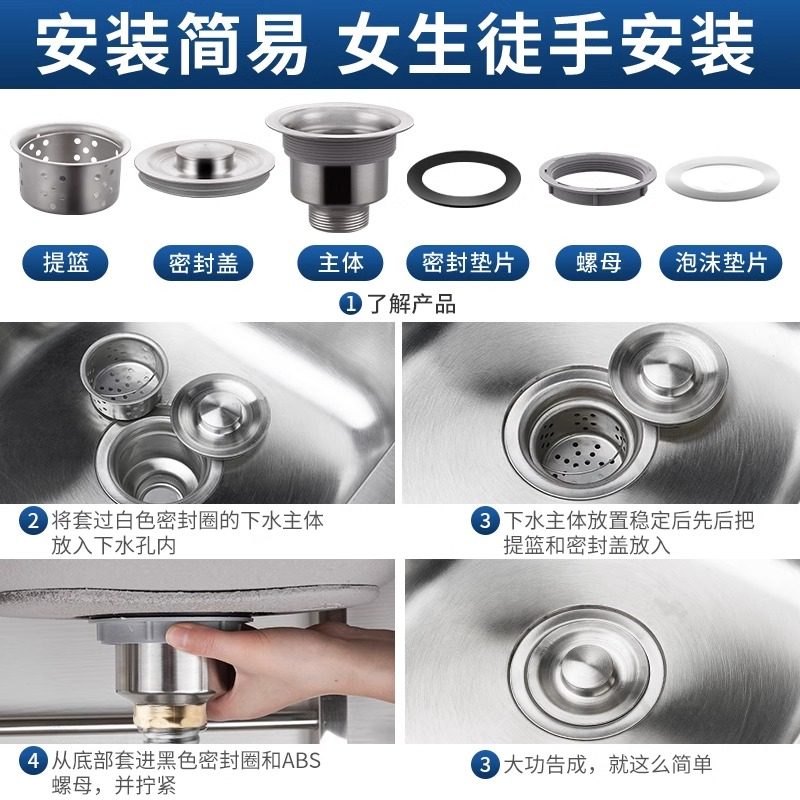 安装简易 女生徒手安装

提篮 密封盖 主体 密封垫片 螺母 泡沫垫片

1 了解产品

2 将套过白色密封圈的下水主体放入下水孔内

3 下水主体放置稳定后先后把提篮和密封盖放入

4 从底部套进黑色密封圈和ABS螺母，并拧紧

3 大功告成，就这么简单