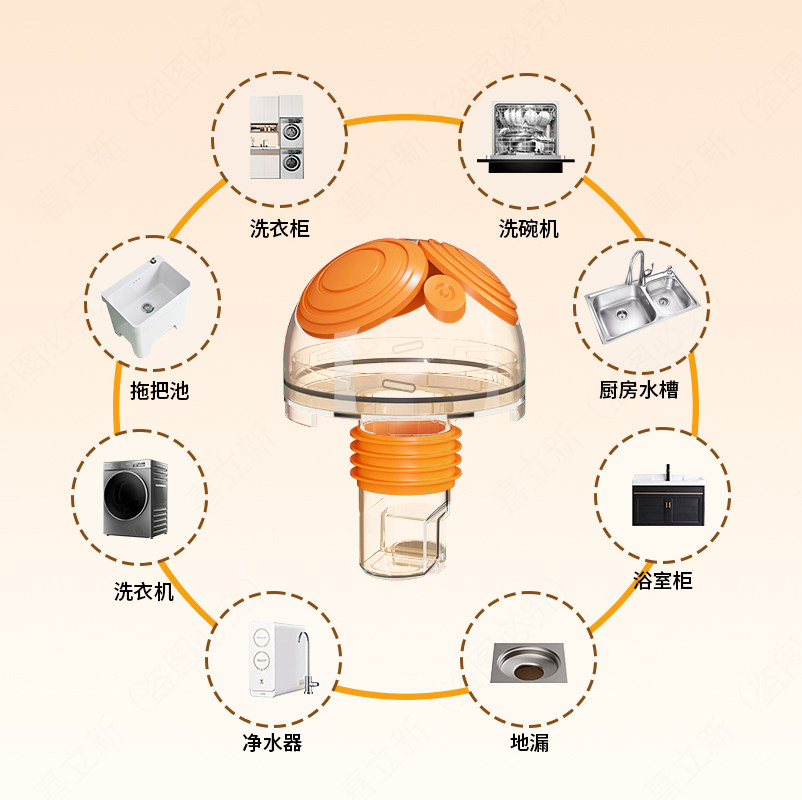 洗衣柜

洗碗机

拖把池

厨房水槽

洗衣机

浴室柜

净水器

地漏