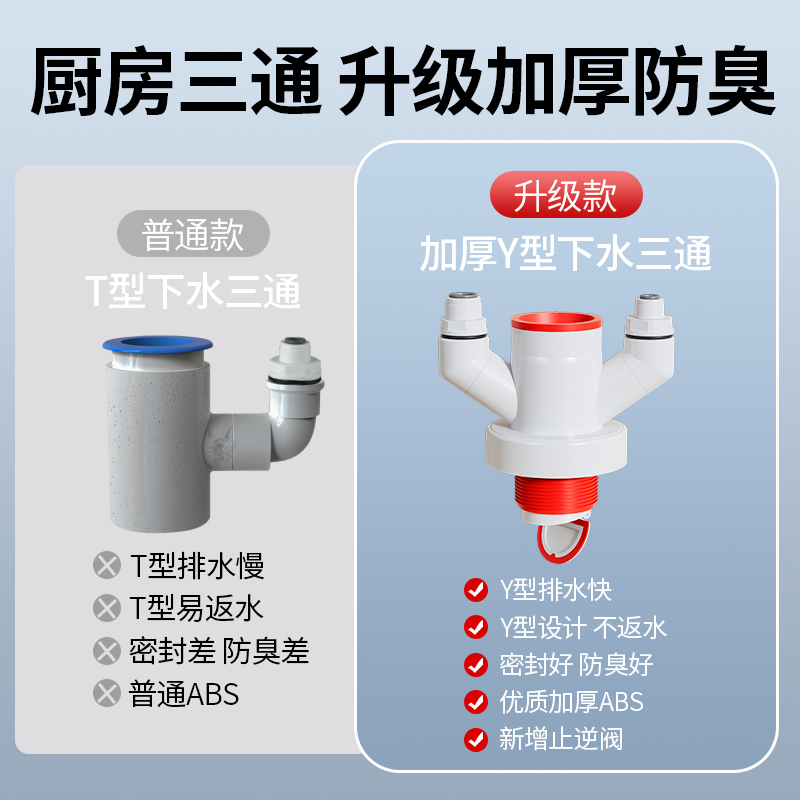 厨房三通 升级加厚防臭

普通款
T型下水三通

T型排水慢
T型易返水
密封差 防臭差
普通ABS

升级款
加厚Y型下水三通

Y型排水快
Y型设计 不返水
密封好 防臭好
优质加厚ABS
新增止逆阀