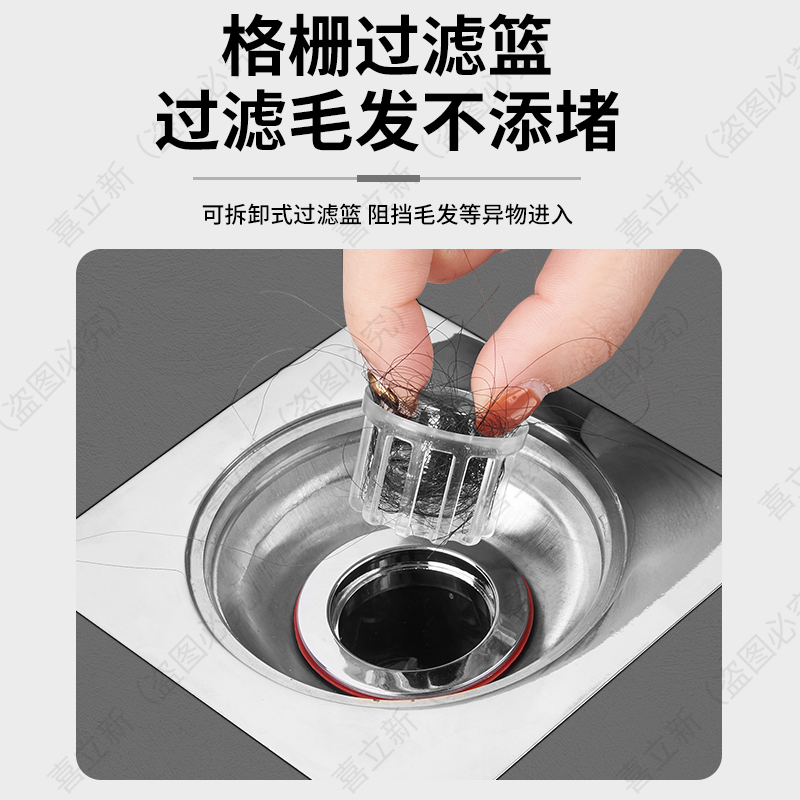 格栅过滤篮
过滤毛发不添堵

可拆卸式过滤篮 阻挡毛发等异物进入

喜立新（盗图必究）