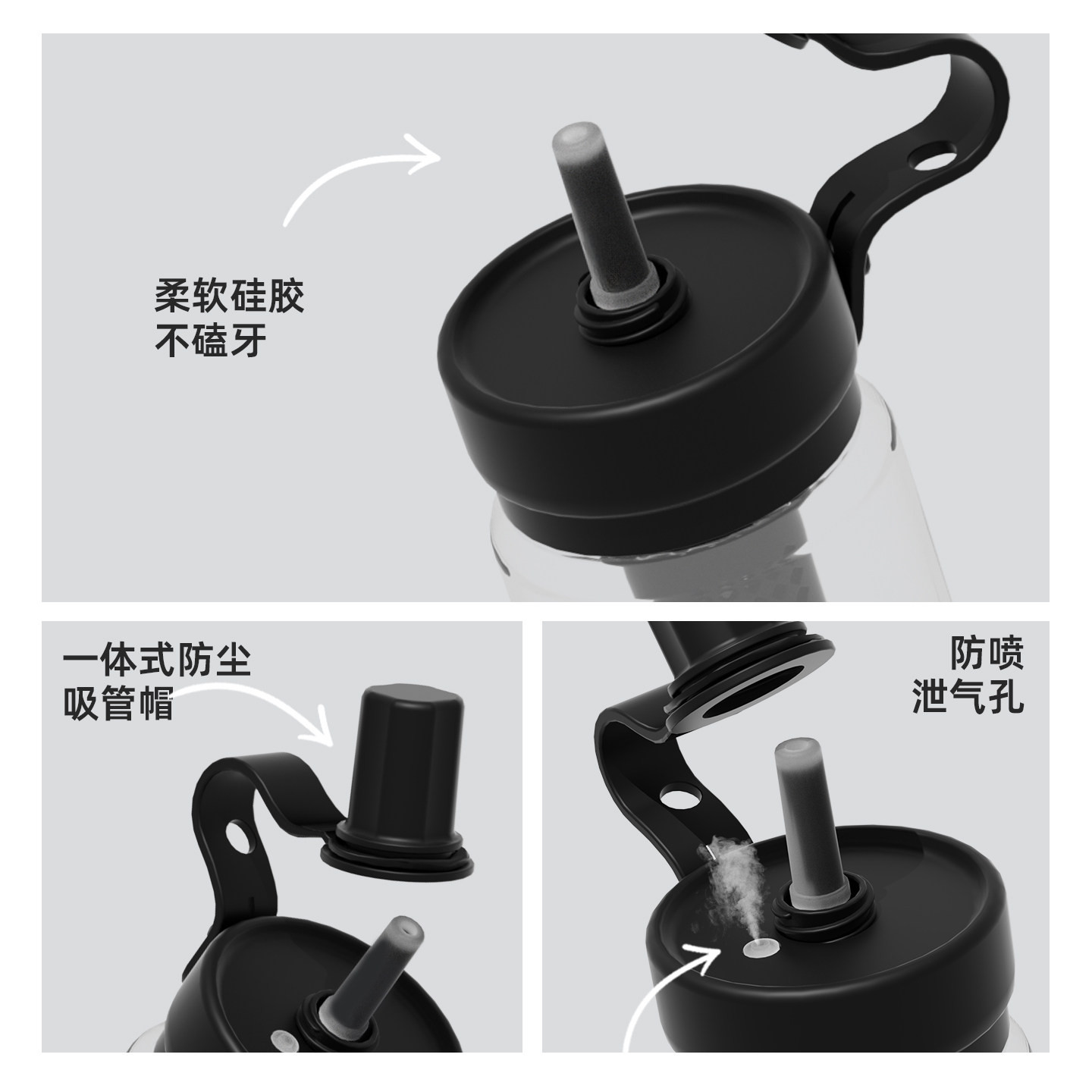 柔软硅胶
不磕牙

一体式防尘
吸管帽

防喷
泄气孔