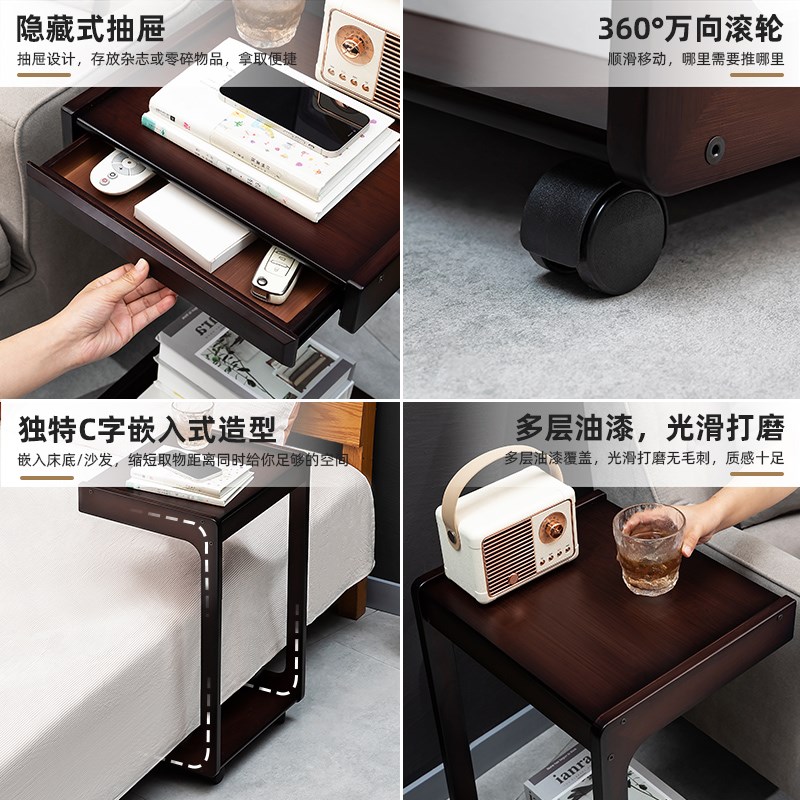 隐藏式抽屉
抽屉设计，存放杂志或零碎物品，拿取便捷

360°万向滚轮
顺滑移动，哪里需要推哪里

独特C字嵌入式造型
嵌入床底/沙发，缩短取物距离同时给你足够的空间

多层油漆，光滑打磨
多层油漆覆盖，光滑打磨无毛刺，质感十足