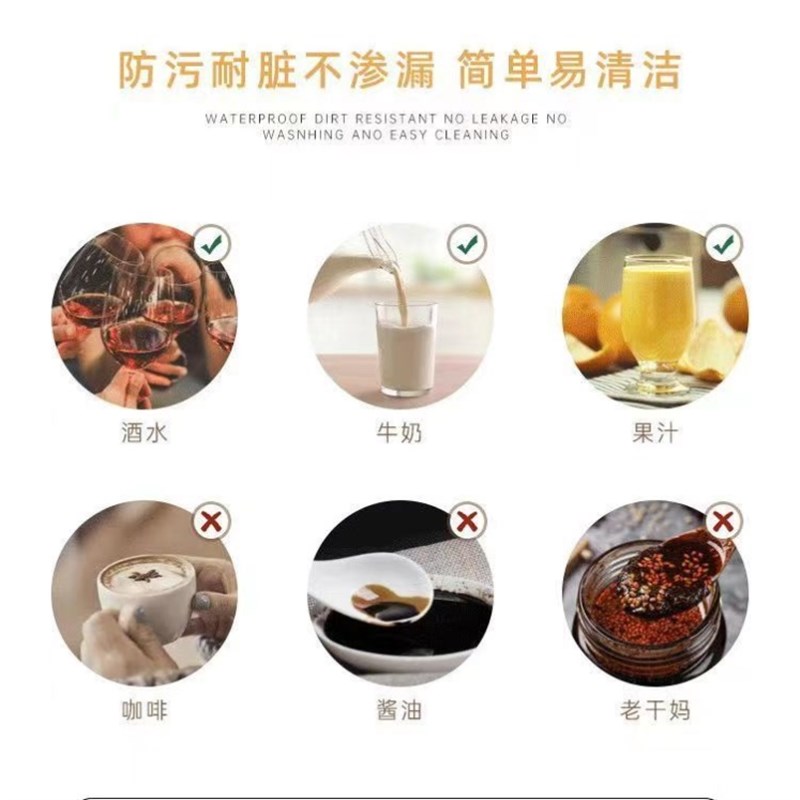 防污耐脏不渗漏 简单易清洁

WATERPROOF DIRT RESISTANT NO LEAKAGE NO WASNHING ANO EASY CLEANING

酒水

牛奶

果汁

咖啡

酱油

老干妈