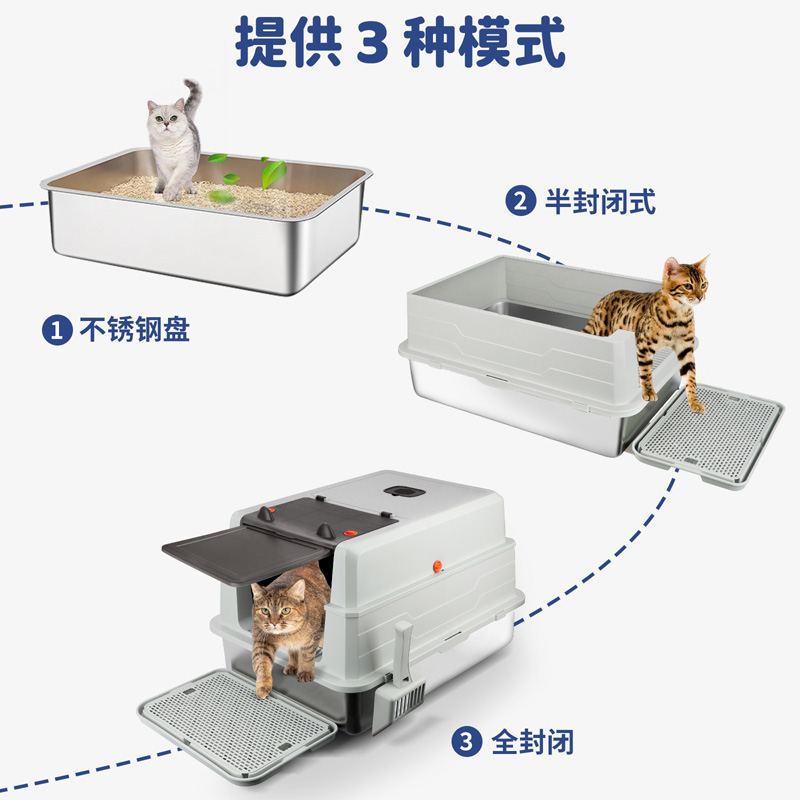 提供 3 种模式

2 半封闭式

1 不锈钢盘

3 全封闭