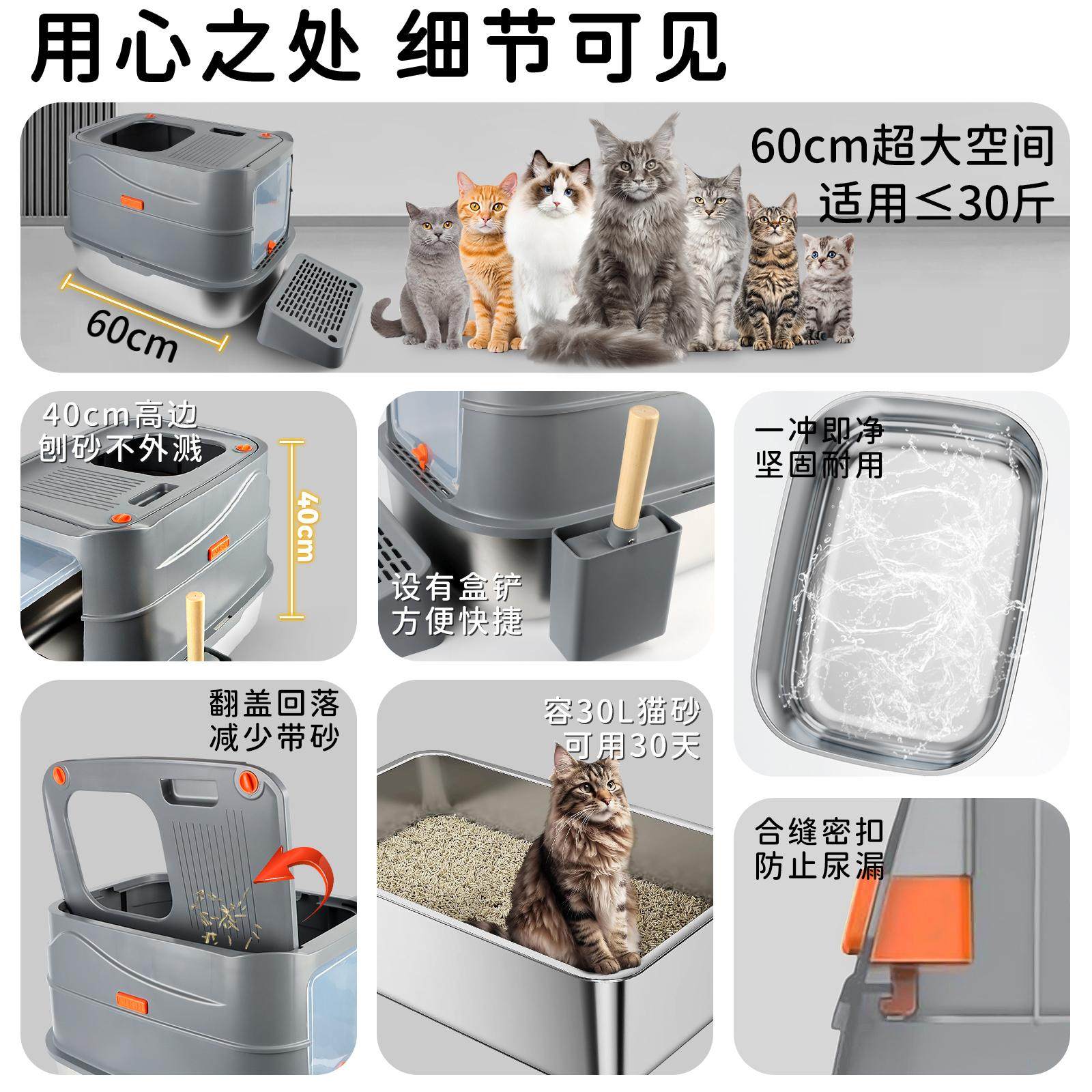 用心之处 细节可见

60cm超大空间
适用≤30斤

60cm

40cm高边
刨砂不外溅

40cm

设有盒铲
方便快捷

一冲即净
坚固耐用

翻盖回落
减少带砂

容30L猫砂
可用30天

合缝密扣
防止尿漏