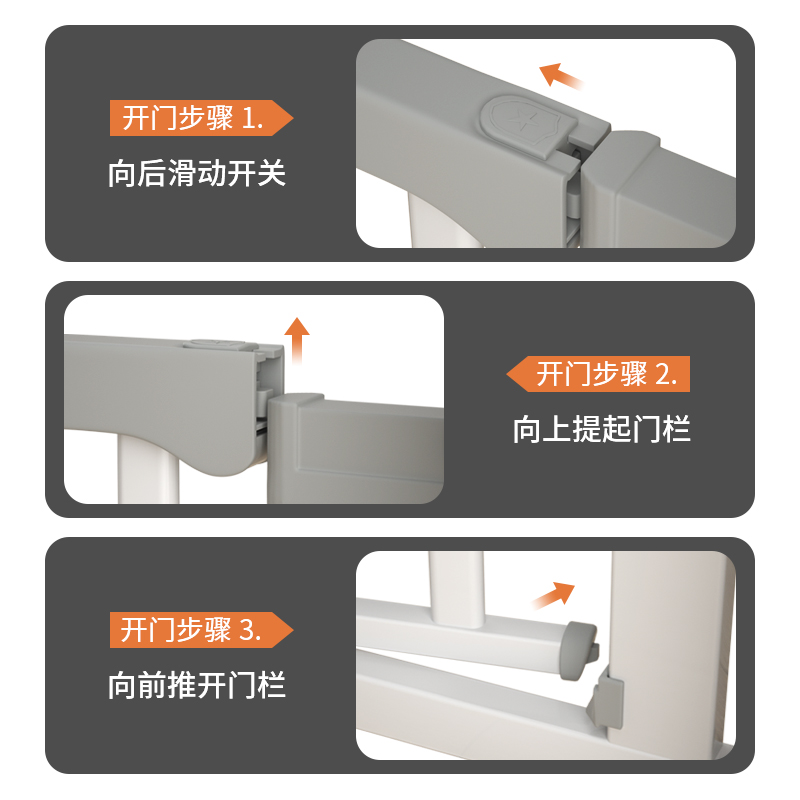 开门步骤 1.

向后滑动开关

开门步骤 2.

向上提起门栏

开门步骤 3.

向前推开门栏