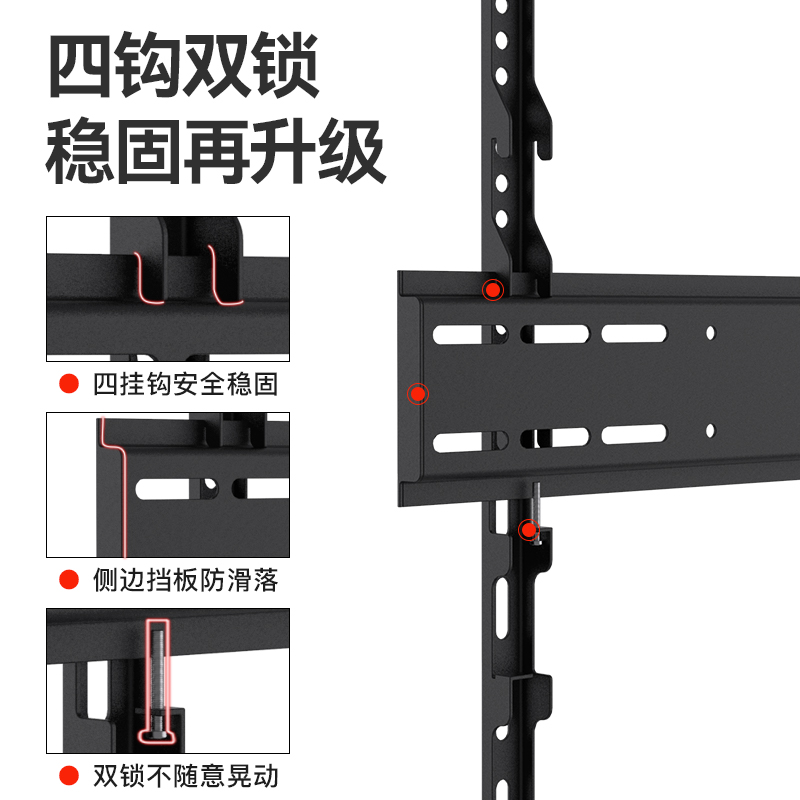 四钩双锁
稳固再升级

四挂钩安全稳固

侧边挡板防滑落

双锁不随意晃动