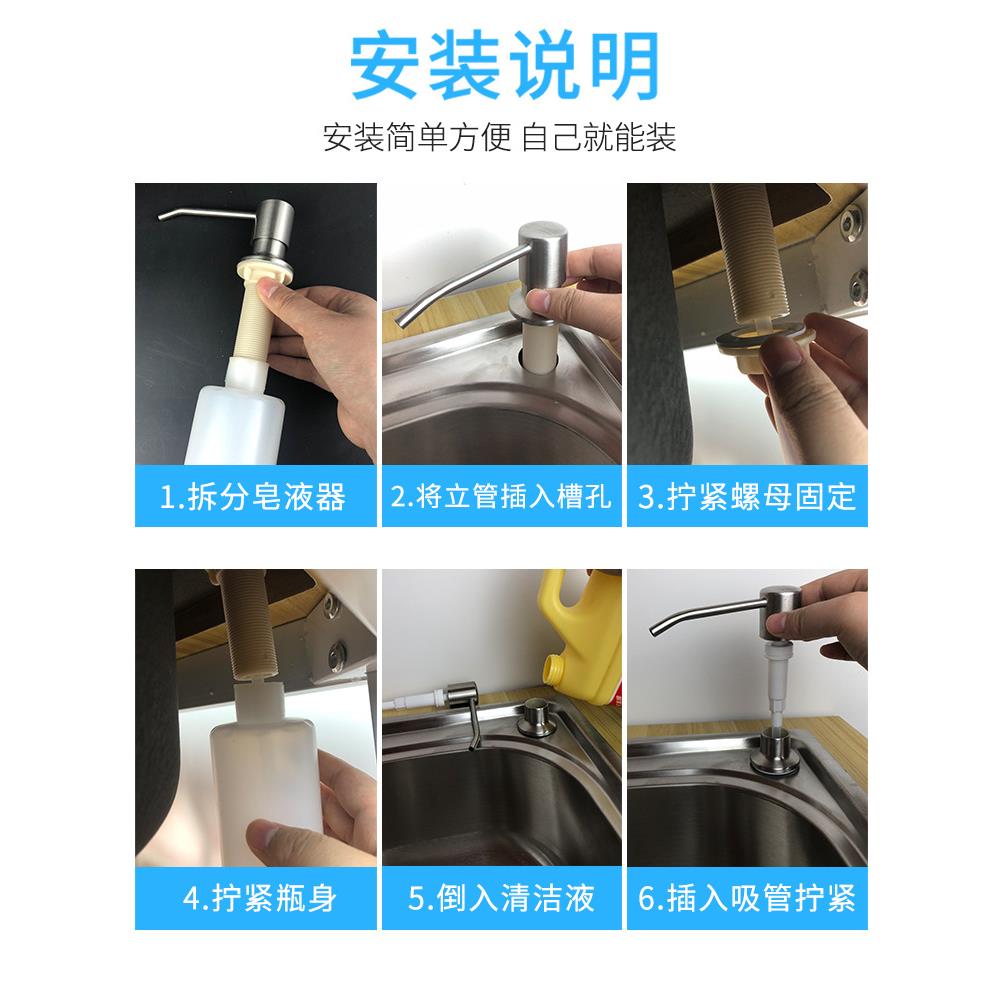 安装说明

安装简单方便 自己就能装

1.拆分皂液器

2.将立管插入槽孔

3.拧紧螺母固定

4.拧紧瓶身

5.倒入清洁液

6.插入吸管拧紧