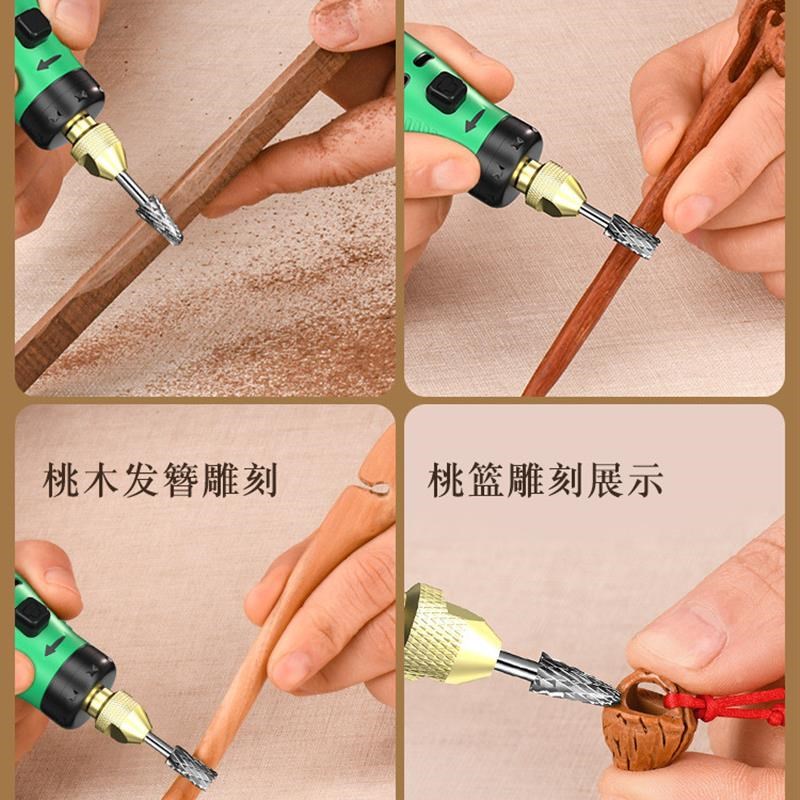 桃木发簪雕刻

桃篮雕刻展示