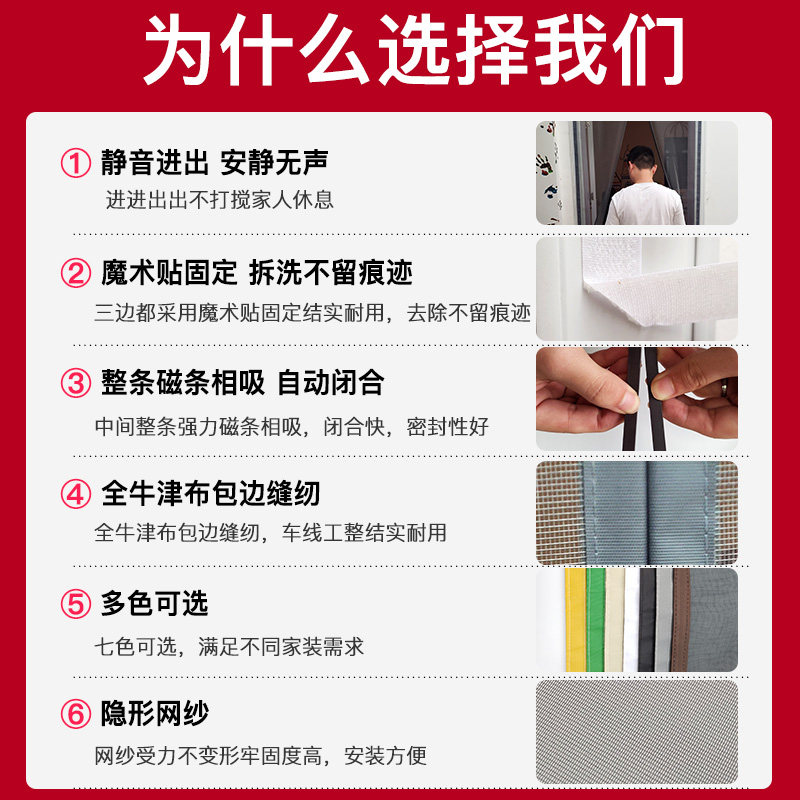 为什么选择我们

① 静音进出 安静无声
进进出出不打搅家人休息

② 魔术贴固定 拆洗不留痕迹
三边都采用魔术贴固定结实耐用，去除不留痕迹

③ 整条磁条相吸 自动闭合
中间整条强力磁条相吸，闭合快，密封性好

④ 全牛津布包边缝纫
全牛津布包边缝纫，车线工整结实耐用

⑤ 多色可选
七色可选，满足不同家装需求

⑥ 隐形网纱
网纱受力不变形牢固度高，安装方便