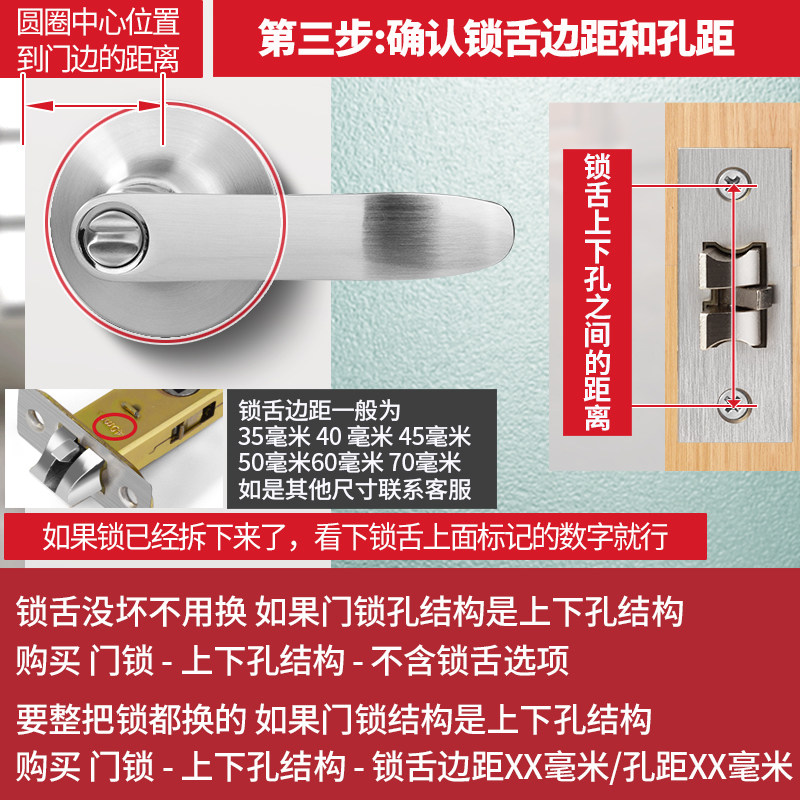 圆圈中心位置到门边的距离

第三步:确认锁舌边距和孔距

锁舌上下孔之间的距离

锁舌边距一般为
35毫米 40 毫米 45毫米
50毫米60毫米 70毫米
如是其他尺寸联系客服

如果锁已经拆下来了，看下锁舌上面标记的数字就行

锁舌没坏不用换 如果门锁孔结构是上下孔结构
购买 门锁 - 上下孔结构 - 不含锁舌选项

要整把锁都换的 如果门锁结构是上下孔结构
购买 门锁 - 上下孔结构 - 锁舌边距XX毫米/孔距XX毫米